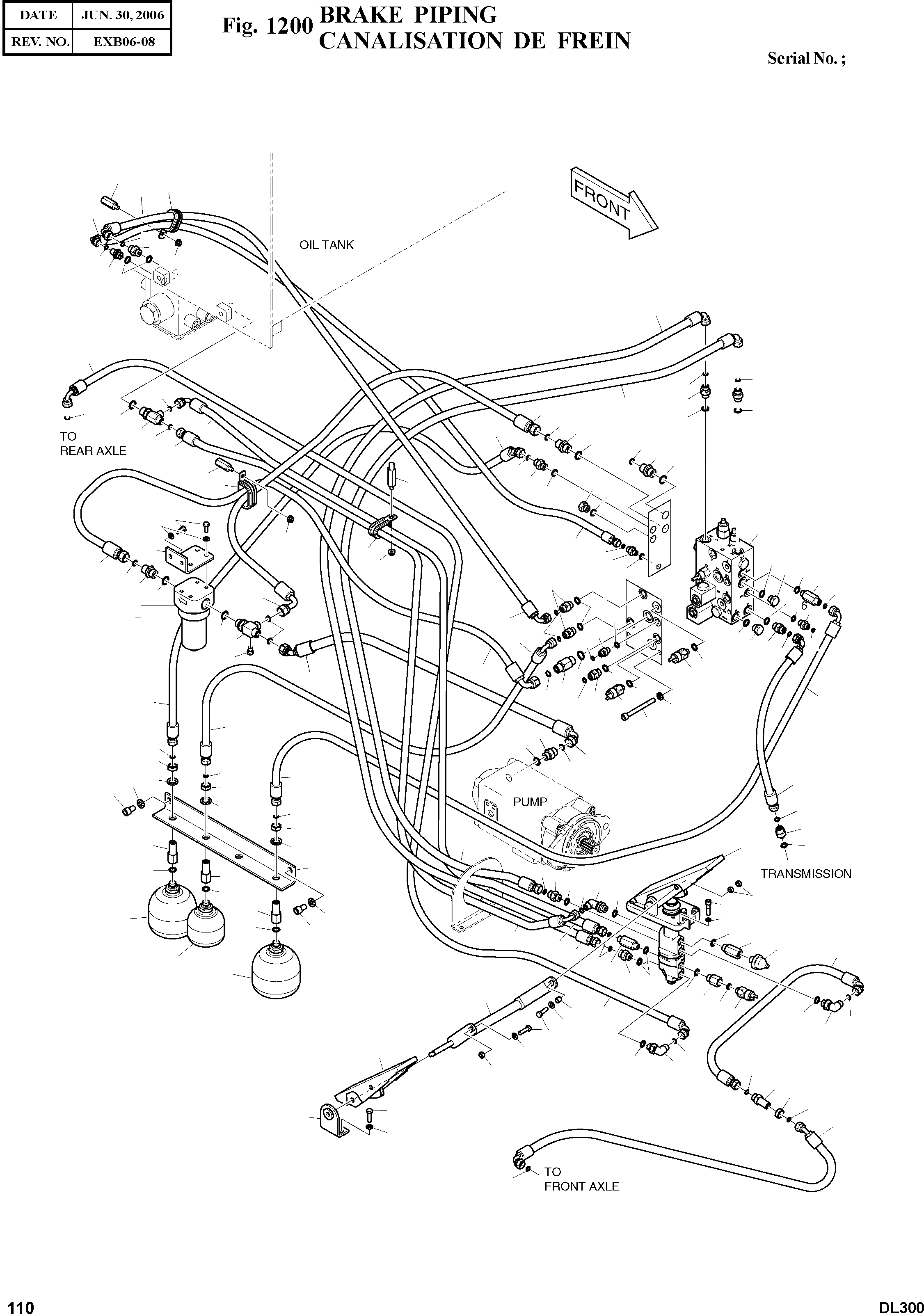 | DATE | JUN. 30, 2006 |
|---|---|
| REV. NO. | EXB06-08 |

Fig. 1200 BRAKE PIPING
CANALISATION DE FREIN

Serial No. ;

FRONT

OIL TANK

TO
REAR AXLE

6

PUMP

TRANSMISSION

TO
FRONT AXLE

110

DL300