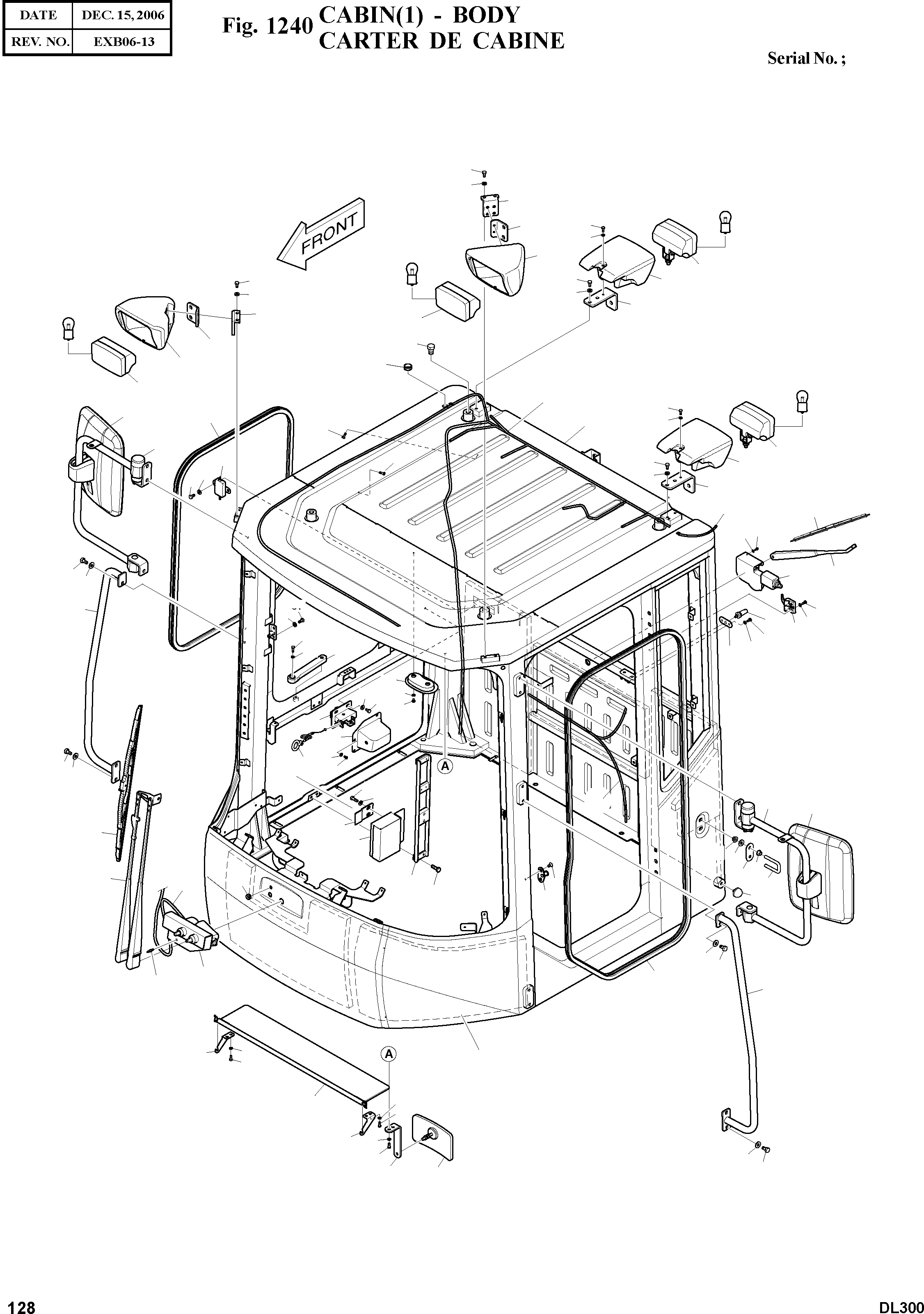 | DATE | DEC. 15, 2006 |
|---|---|
| REV. NO. | EXB06-13 |

Fig. 1240 CABIN(1) - BODY
CARTER DE CABINE

Serial No. ;

FRONT

A

A

128

DL300