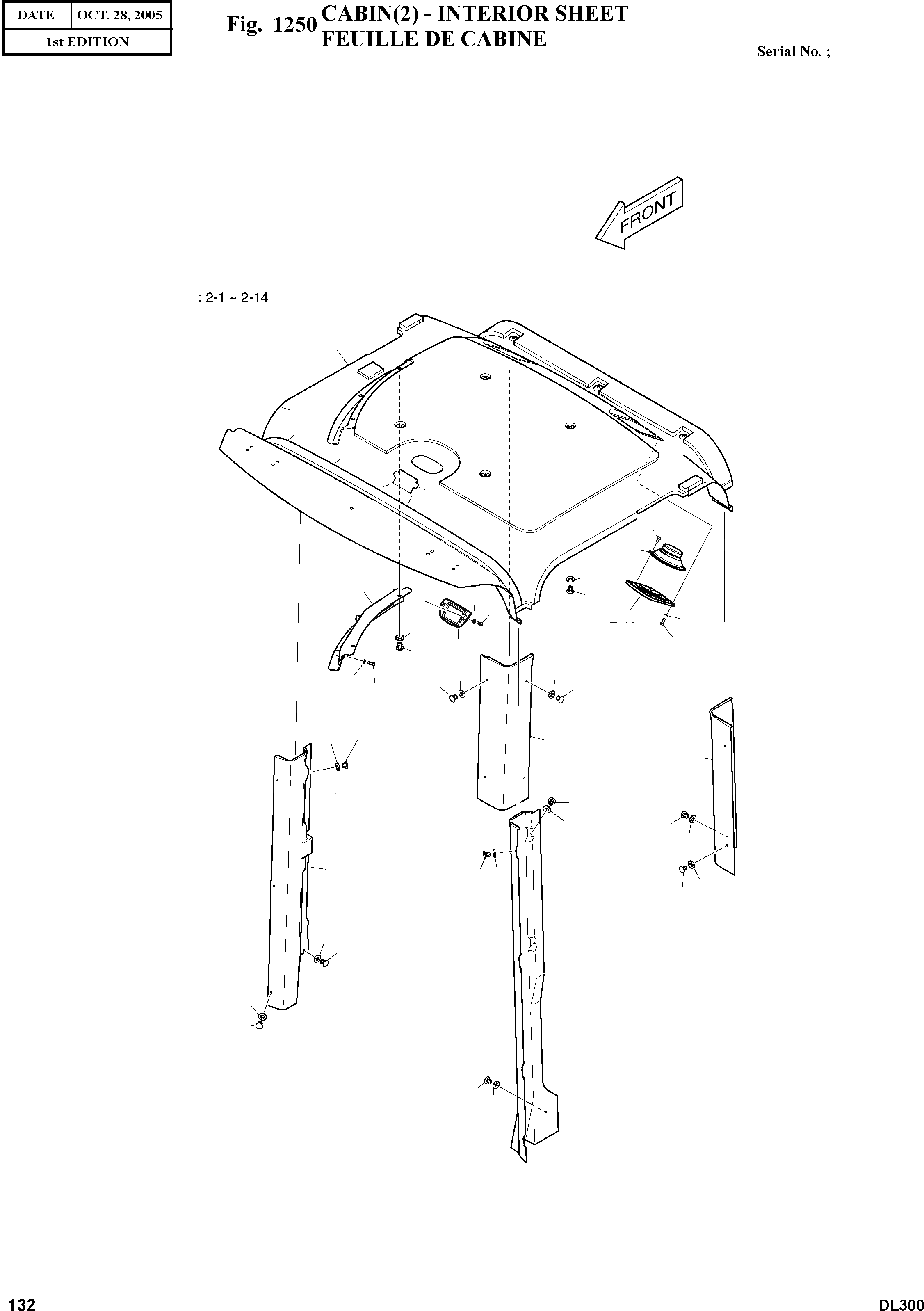 | DATE | OCT. 28, 2005 |
|---|---|
| 1st EDITION | |

Fig. 1250 CABIN(2) - INTERIOR SHEET
FEUILLE DE CABINE

Serial No. ;

FRONT

: 2-1 ~ 2-14

132

DL300