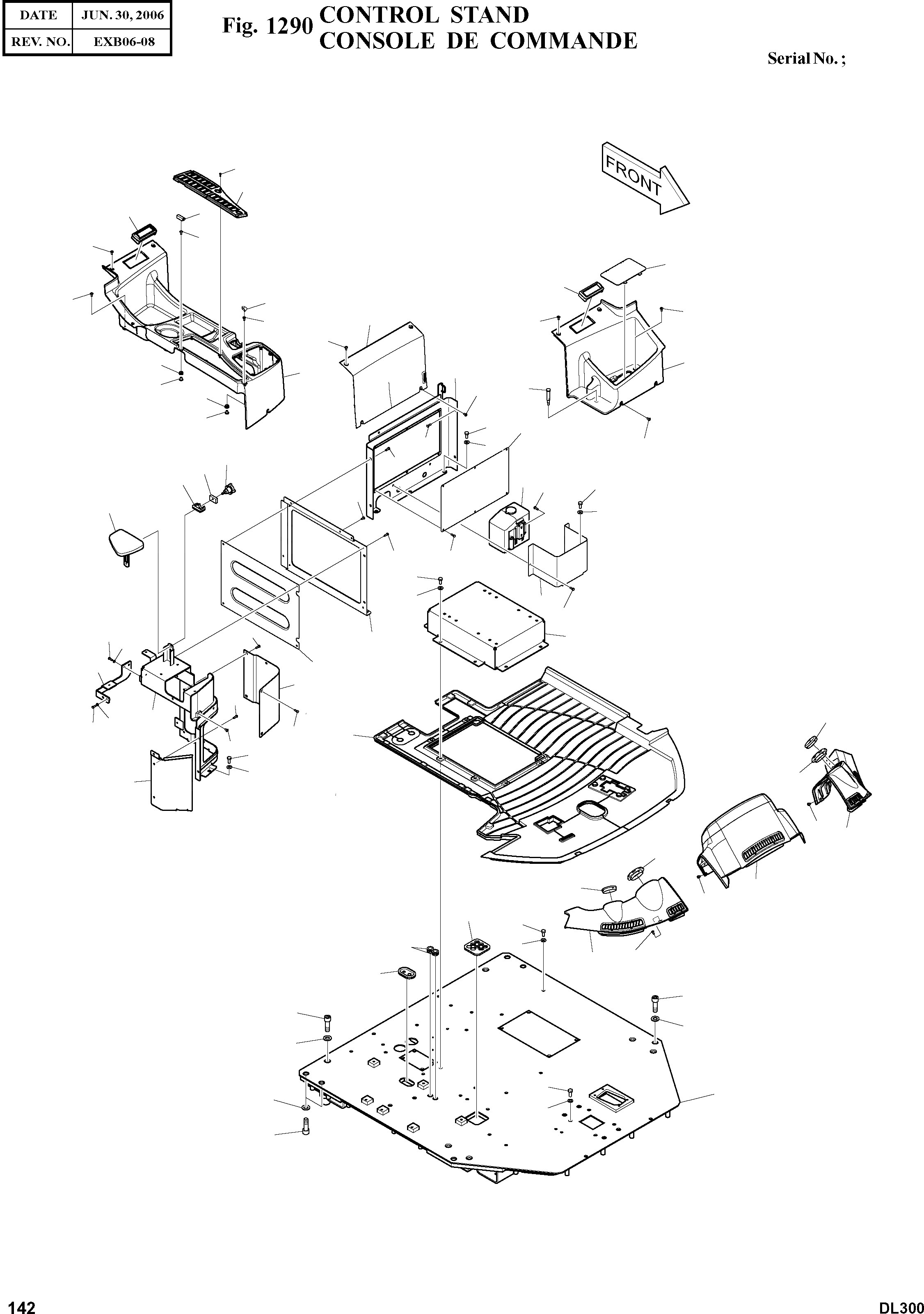 | DATE | JUN. 30, 2006 |
|---|---|
| REV. NO. | EXB06-08 |

Fig. 1290 CONTROL STAND
CONSOLE DE COMMANDE

Serial No. ;

FRONT

142

DL300