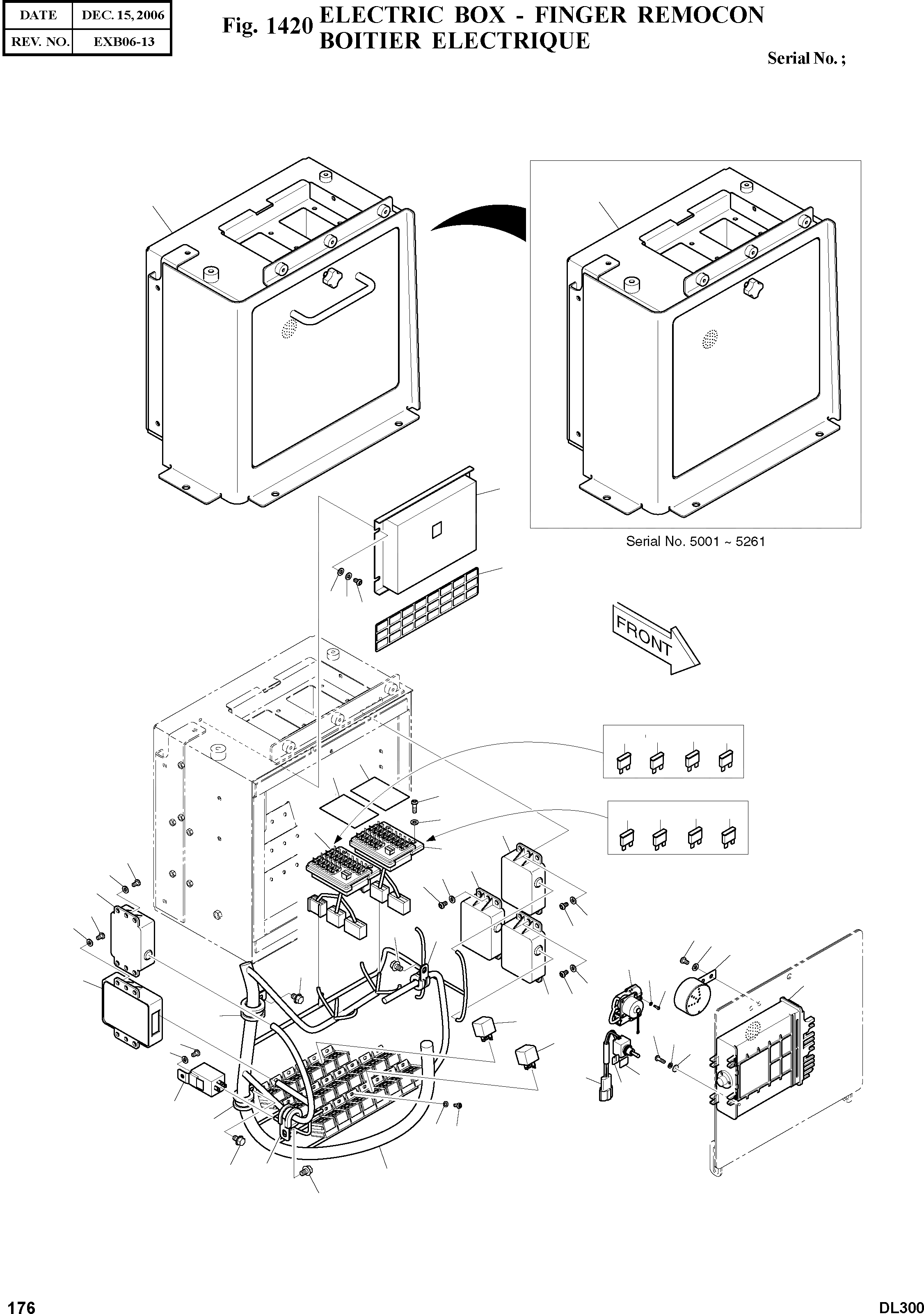 | DATE | DEC. 15, 2006 |
|---|---|
| REV. NO. | EXB06-13 |

Fig. 1420 ELECTRIC BOX - FINGER REMOCON
BOITIER ELECTRIQUE

Serial No. ;

Serial No. 5001 ~ 5261

FRONT

176

DL300