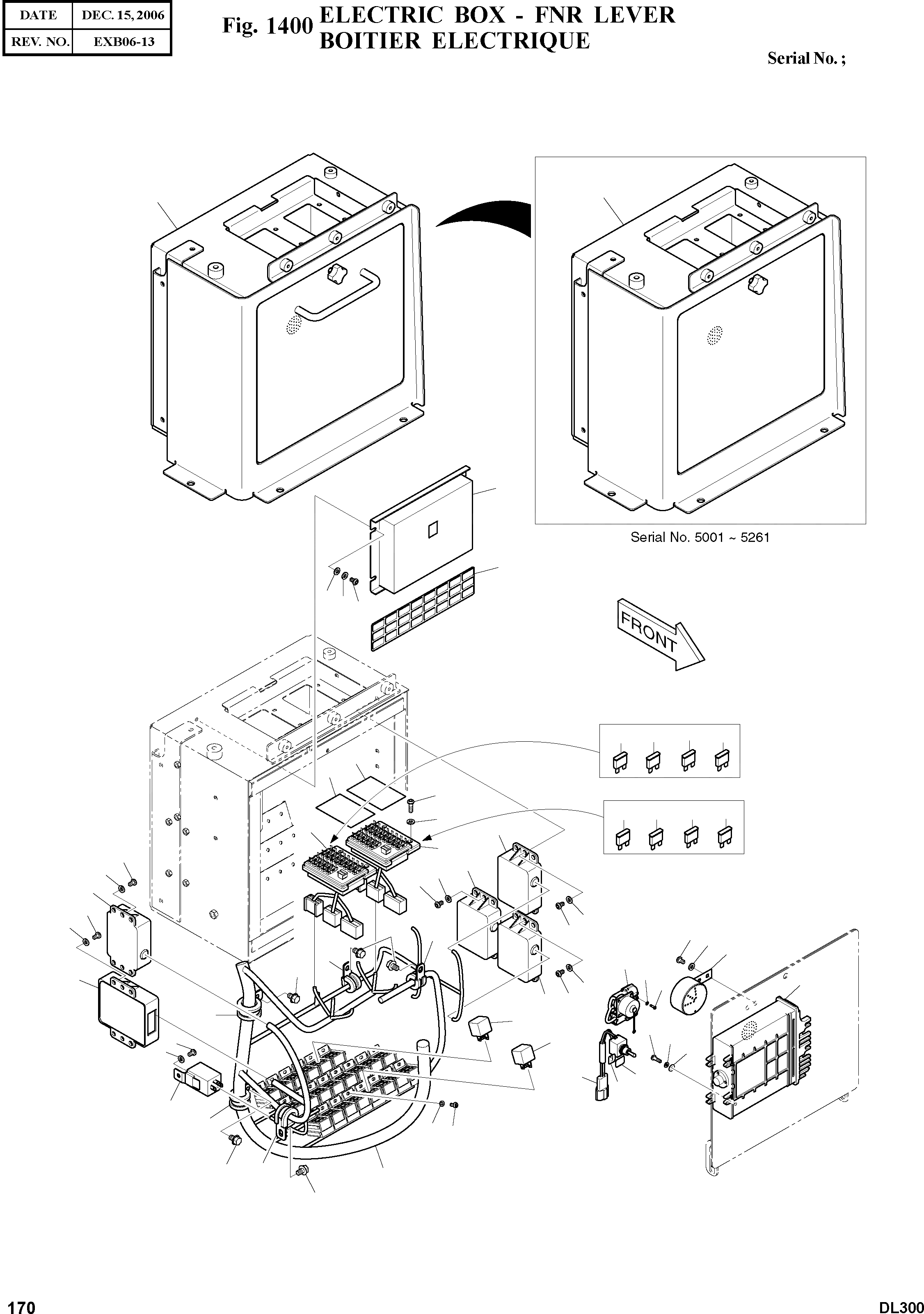 | DATE | DEC. 15, 2006 |
|---|---|
| REV. NO. | EXB06-13 |

Fig. 1400 ELECTRIC BOX - FNR LEVER
BOITIER ELECTRIQUE

Serial No. ;

Serial No. 5001 ~ 5261

FRONT

170

DL300