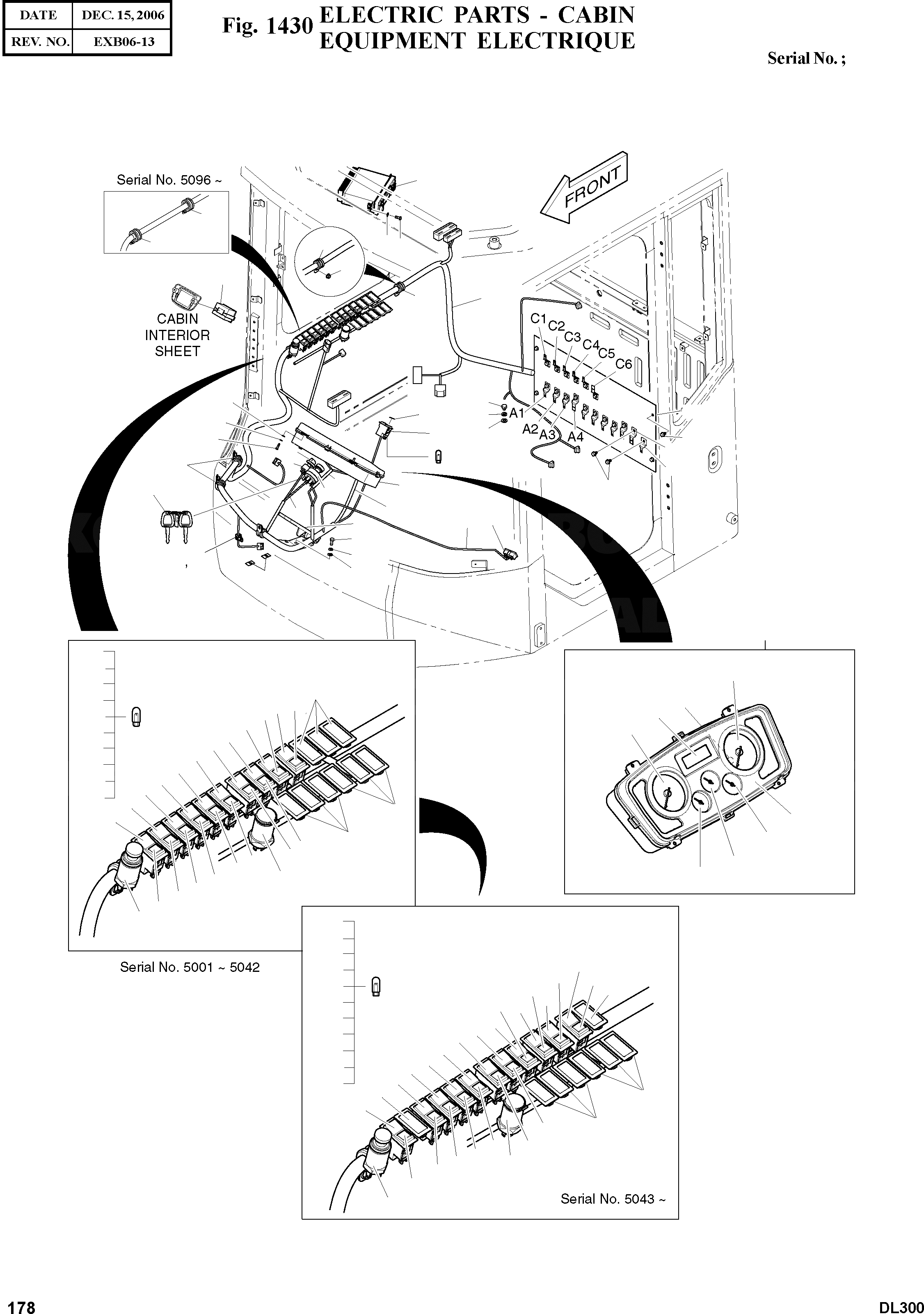 | DATE | DEC. 15, 2006 |
|---|---|
| REV. NO. | EXB06-13 |

Fig. 1430 ELECTRIC PARTS - CABIN
EQUIPMENT ELECTRIQUE

Serial No. ;

Serial No. 5096 ~

FRONT

CABIN INTERIOR SHEET

C1 C2 C3 C4 C5 C6

A1 A2 A3 A4

Serial No. 5001 ~ 5042

Serial No. 5043 ~

178

DL300