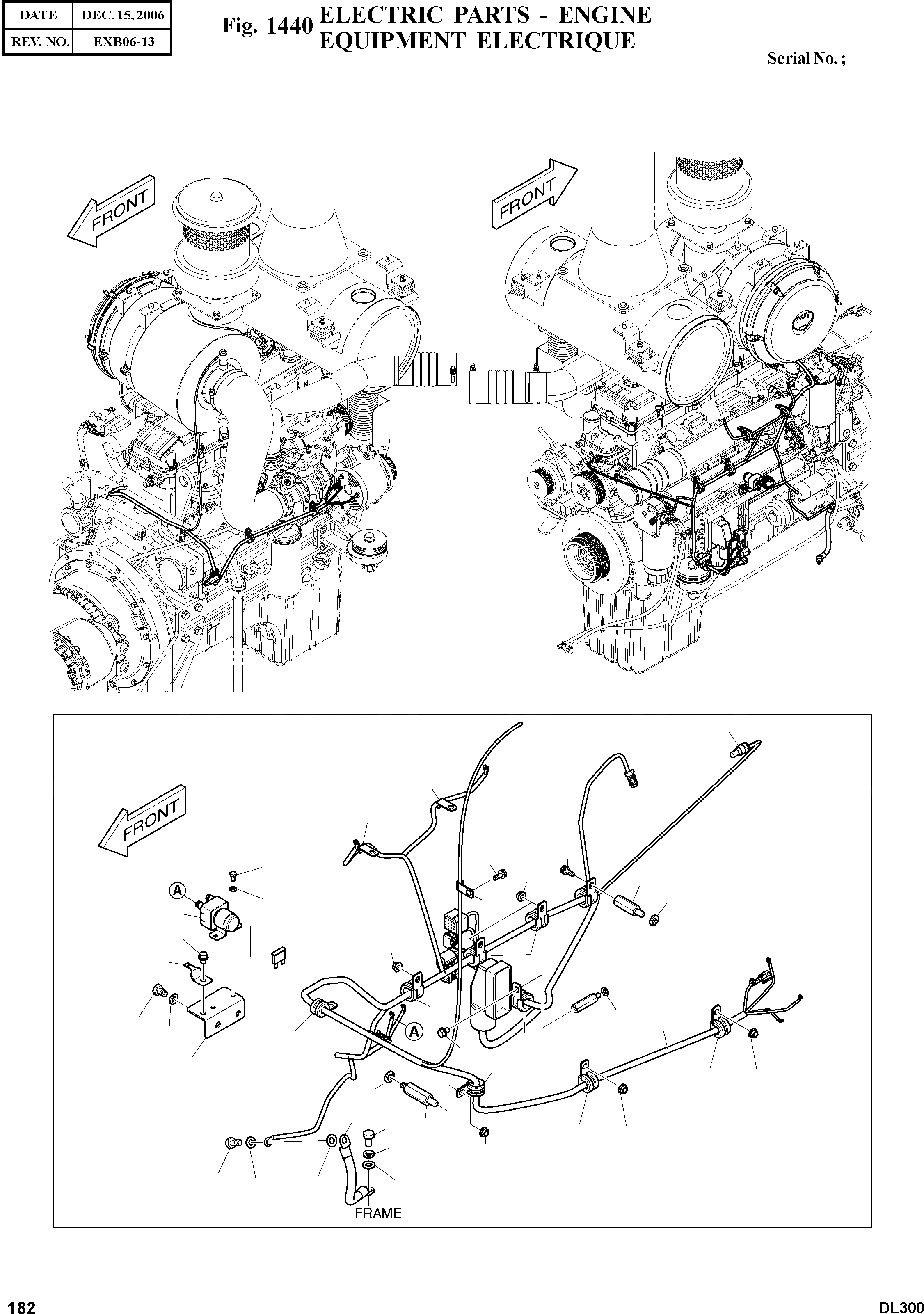 | DATE | DEC. 15, 2006 |
|---|---|
| REV. NO. | EXB06-13 |

Fig. 1440 ELECTRIC PARTS - ENGINE
EQUIPMENT ELECTRIQUE

Serial No. ;

FRONT

FRONT

FRONT

A

A

FRAME

182

DL300