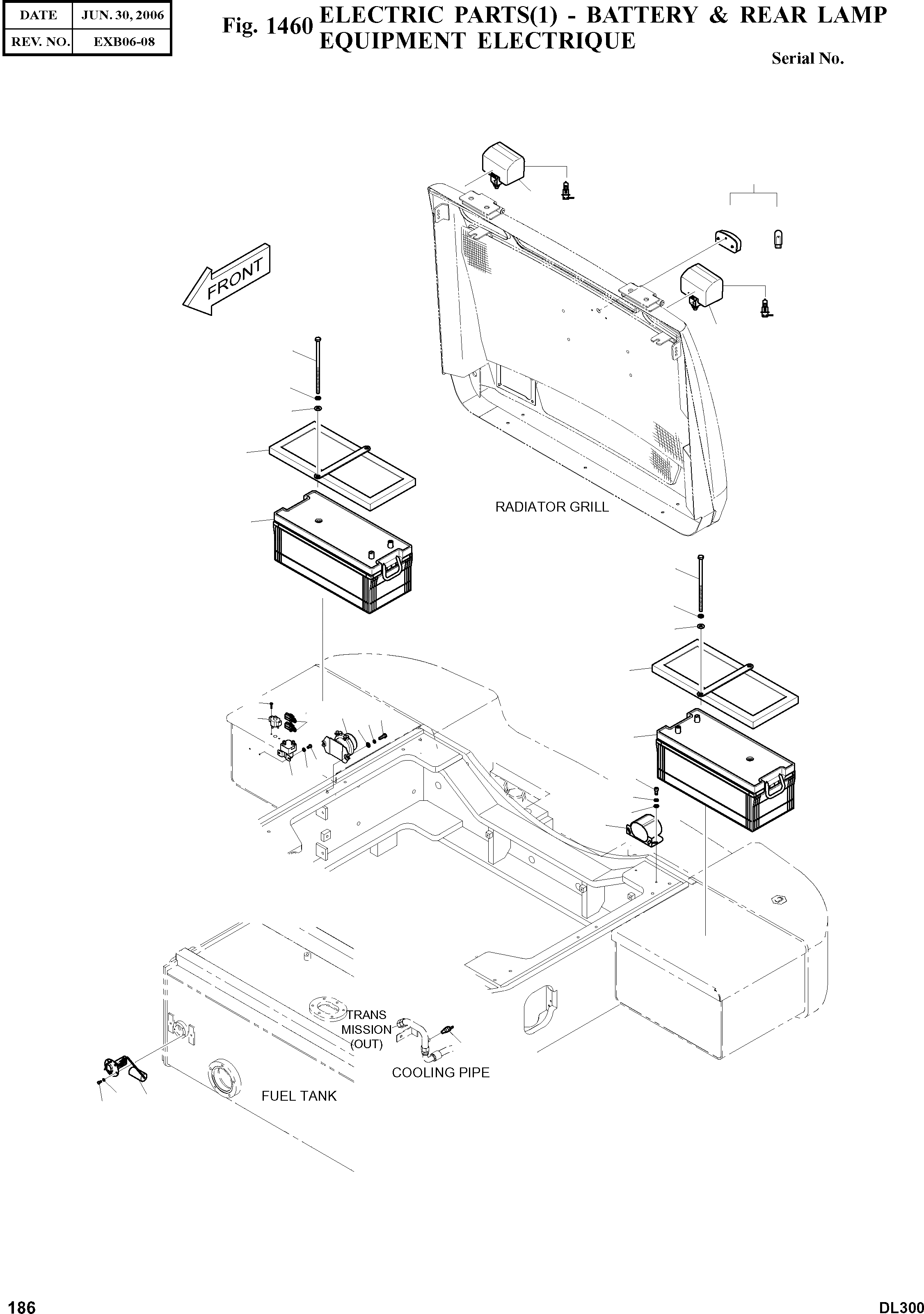 | DATE | JUN. 30, 2006 |
|---|---|
| REV. NO. | EXB06-08 |

Fig. 1460 ELECTRIC PARTS(1) - BATTERY & REAR LAMP
EQUIPMENT ELECTRIQUE

Serial No.

FRONT

RADIATOR GRILL

TRANS MISSION (OUT)

COOLING PIPE

FUEL TANK

186

DL300