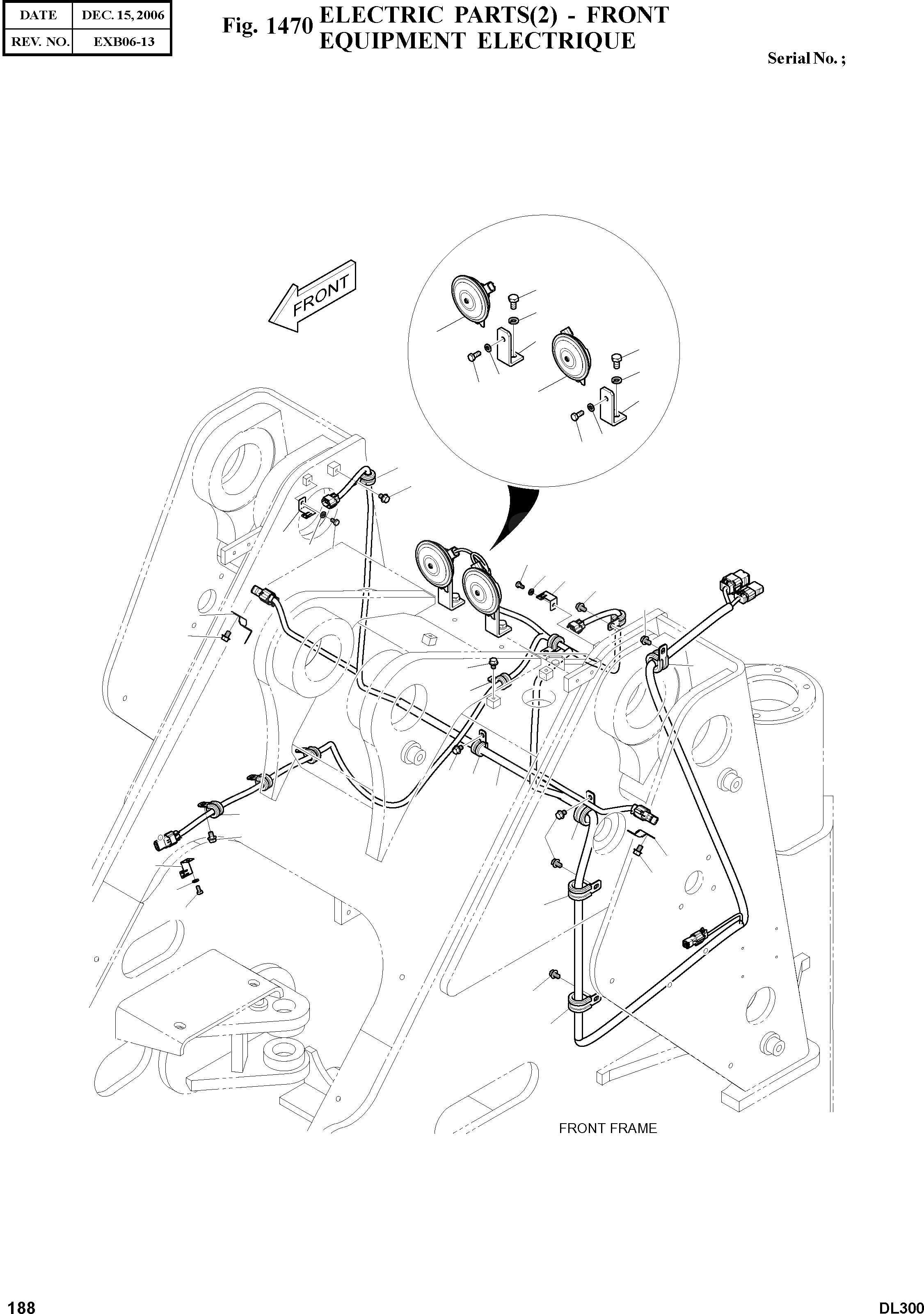 | DATE | DEC. 15, 2006 |
|---|---|
| REV. NO. | EXB06-13 |

Fig. 1470 ELECTRIC PARTS(2) - FRONT
EQUIPMENT ELECTRIQUE

Serial No. ;

FRONT

FRONT FRAME

188

DL300