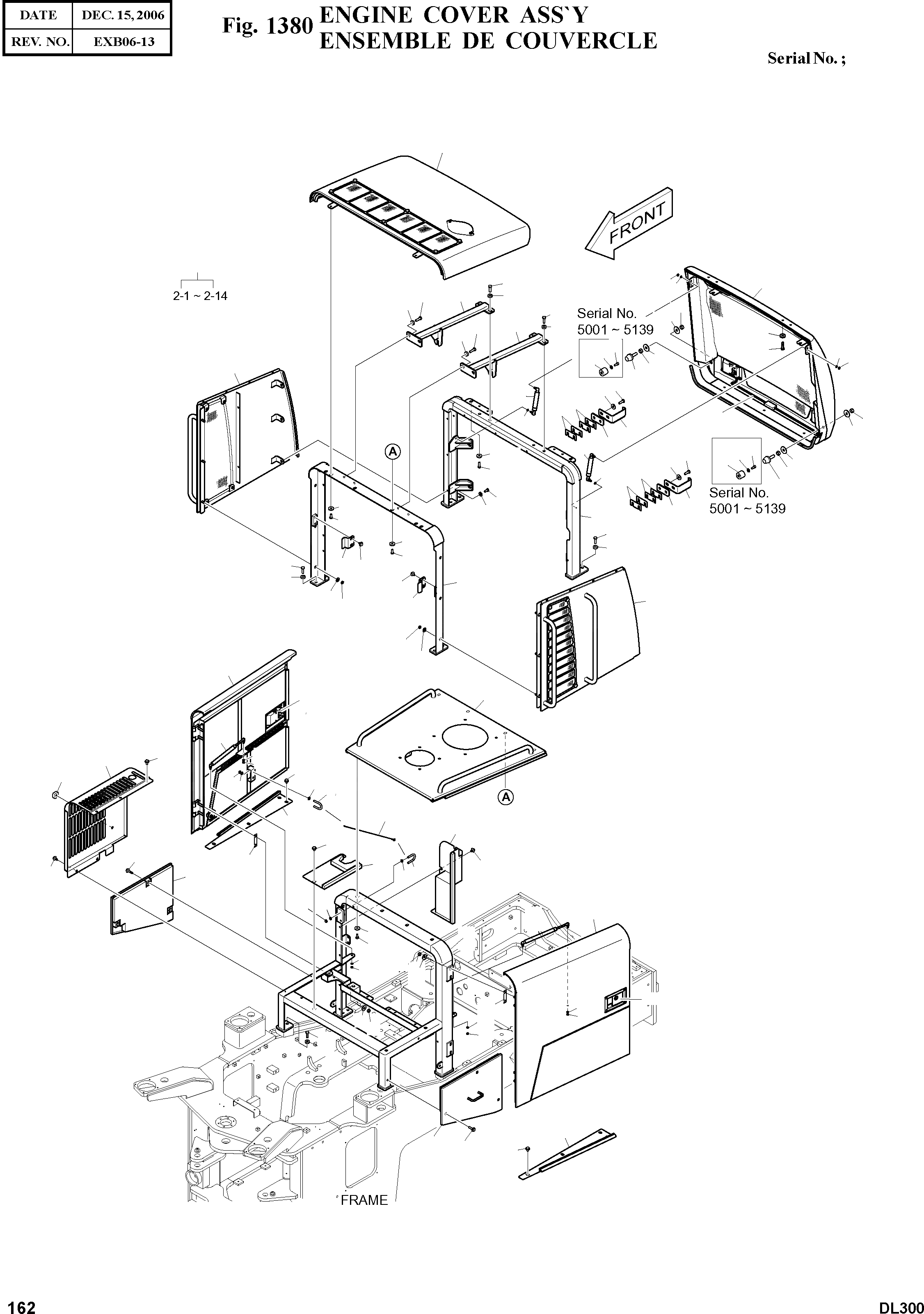 | DATE | DEC. 15, 2006 |
|---|---|
| REV. NO. | EXB06-13 |

Fig. 1380 ENGINE COVER ASS`Y
ENSEMBLE DE COUVERCLE

Serial No. ;

FRONT

2-1 ~ 2-14

Serial No.
5001 ~ 5139

A

Serial No.
5001 ~ 5139

A

FRAME

162

DL300