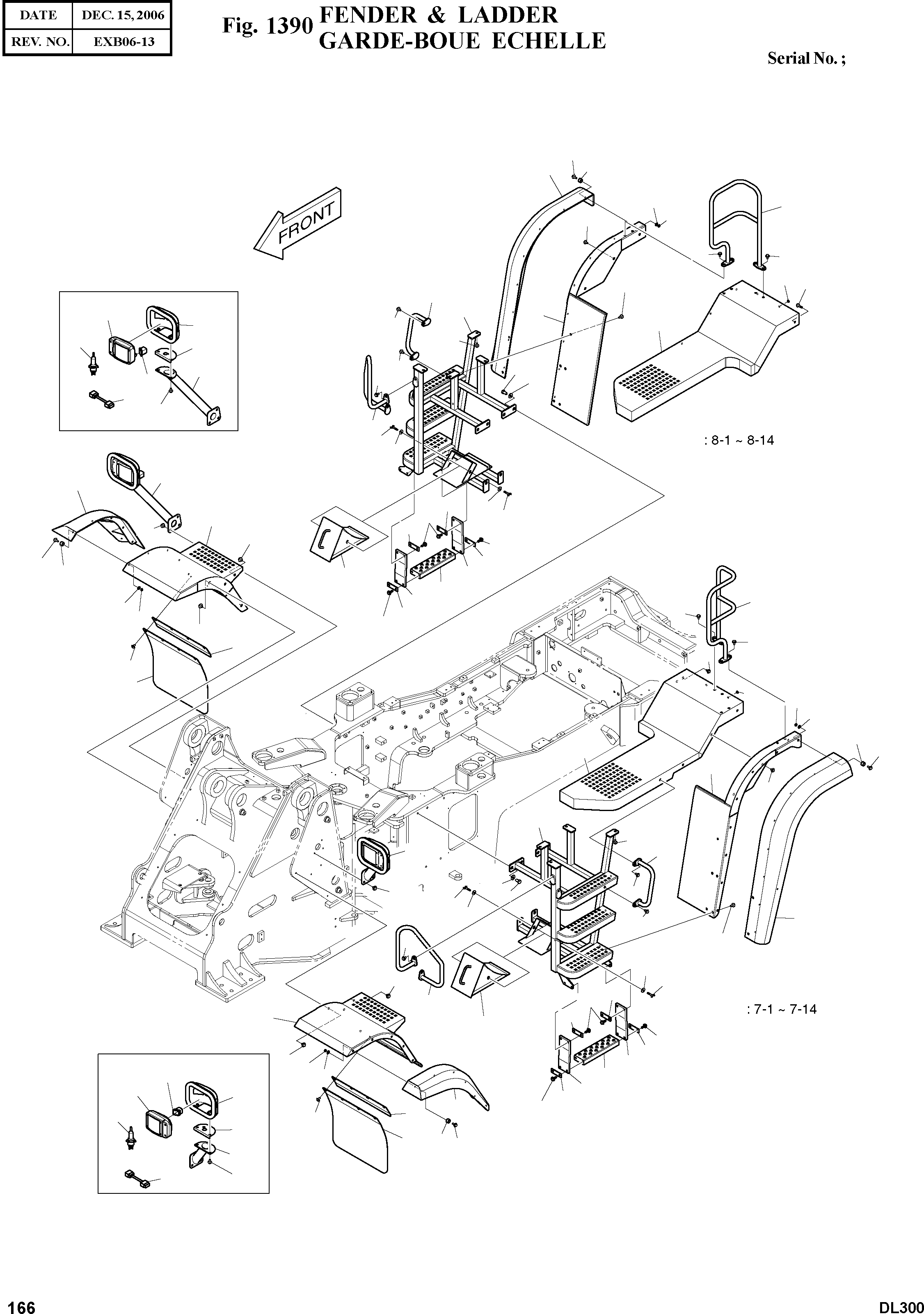 | DATE | DEC. 15, 2006 |
|---|---|
| REV. NO. | EXB06-13 |

Fig. 1390 FENDER & LADDER
GARDE-BOUE ECHELLE

Serial No. ;

FRONT

: 8-1 ~ 8-14

: 7-1 ~ 7-14

166

DL300