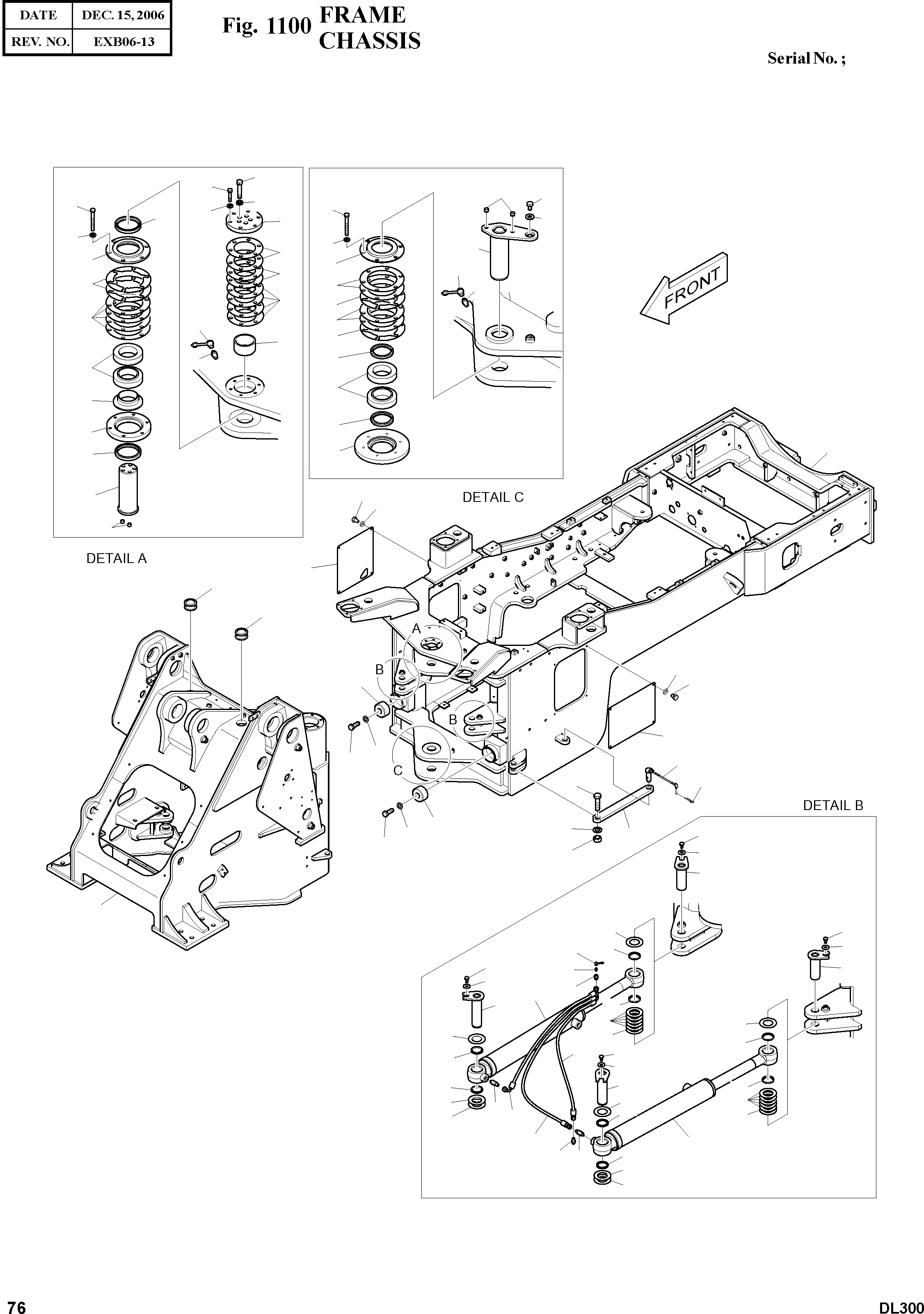 | DATE | DEC. 15, 2006 |
|---|---|
| REV. NO. | EXB06-13 |

Fig. 1100 FRAME CHASSIS

Serial No. ;

FRONT

DETAIL C

DETAIL A

A

B

B

C

DETAIL B

76

DL300