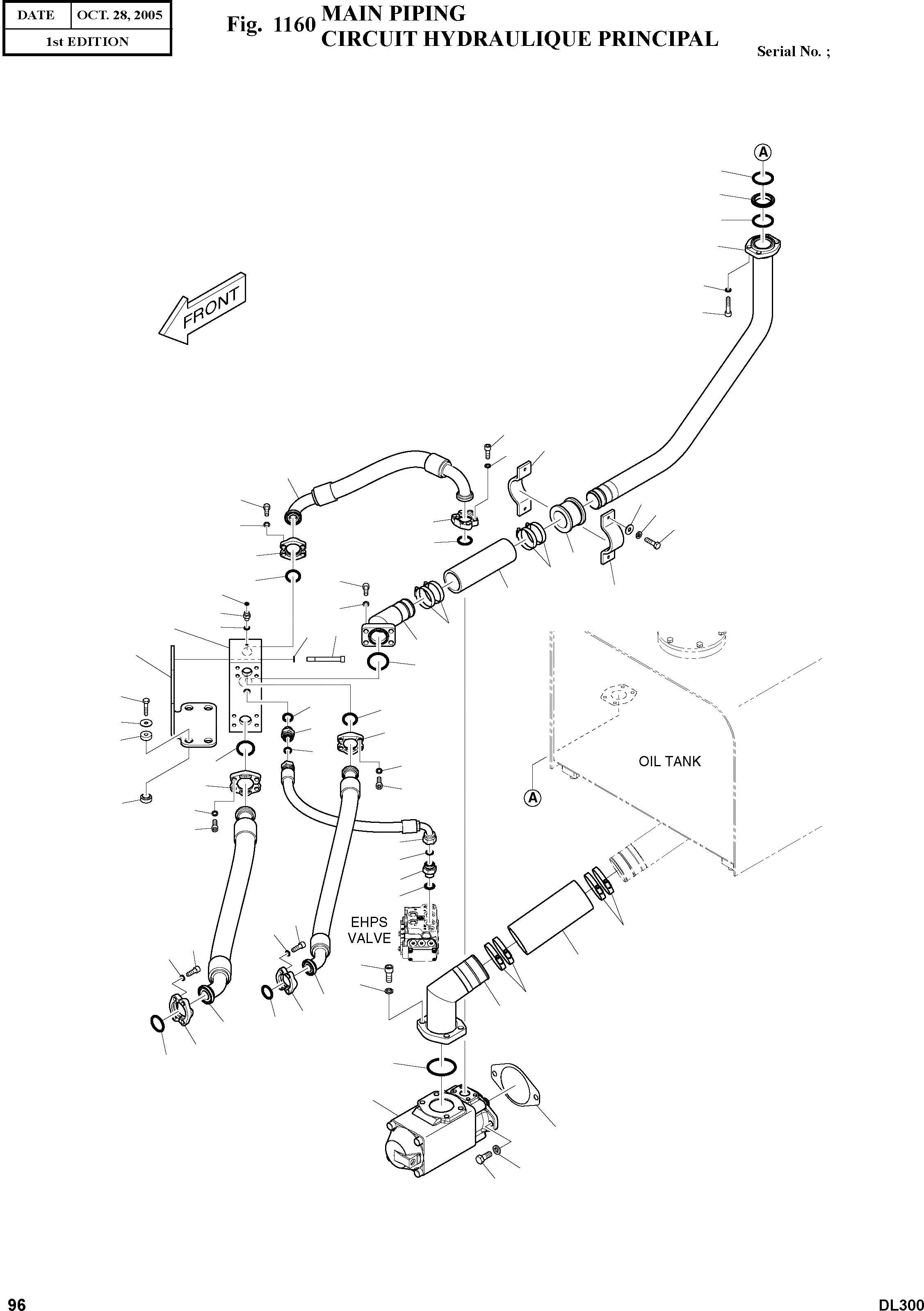 | DATE | OCT. 28, 2005 |
|---|---|
| 1st EDITION | |

Fig. 1160 MAIN PIPING
CIRCUIT HYDRAULIQUE PRINCIPAL

Serial No. ;

A

FRONT

OIL TANK

A

EHPS VALVE

96

DL300