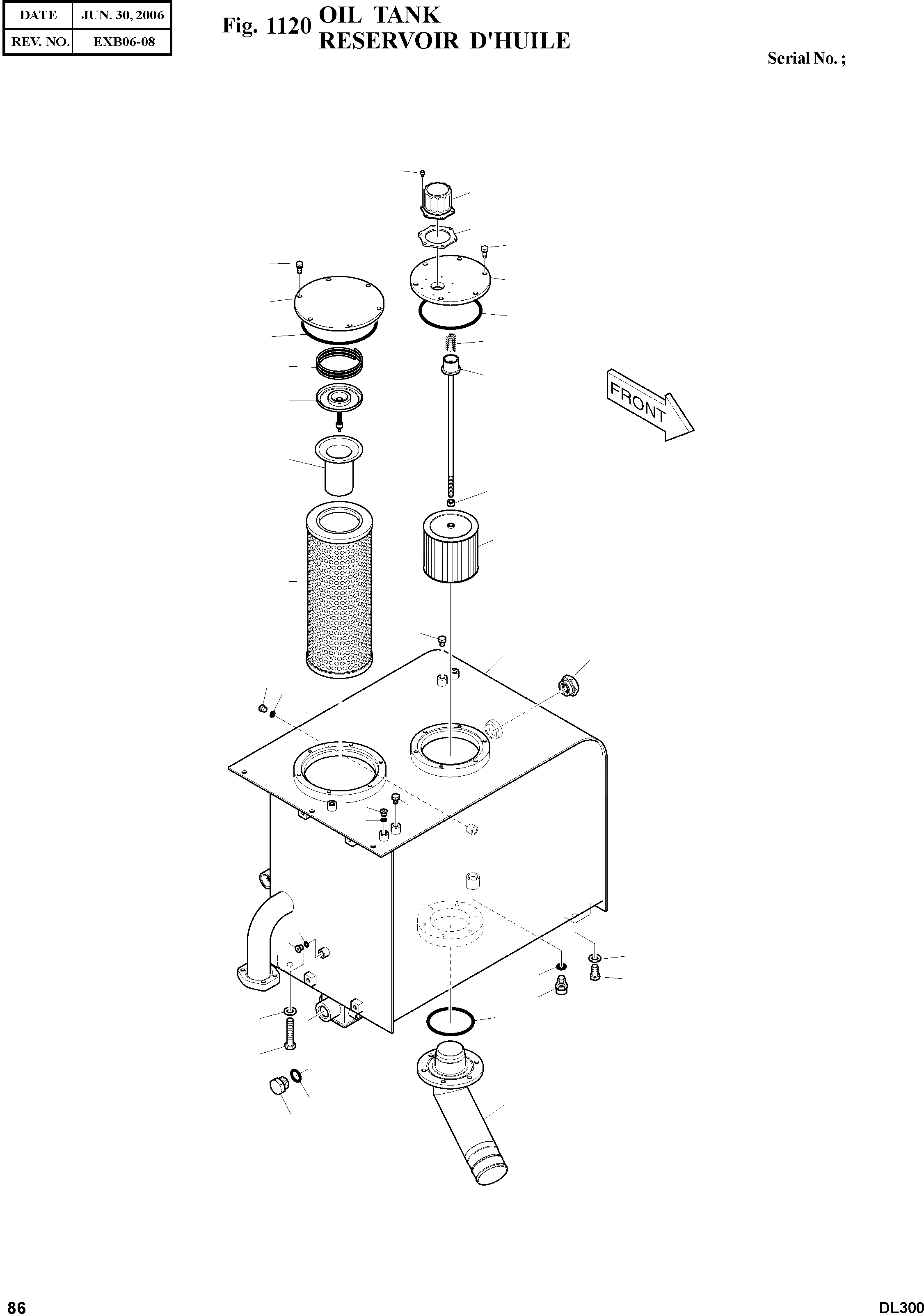 | DATE | JUN. 30, 2006 |
|---|---|
| REV. NO. | EXB06-08 |

Fig. 1120 OIL TANK
RESERVOIR D'HUILE

Serial No. ;

FRONT

86

DL300