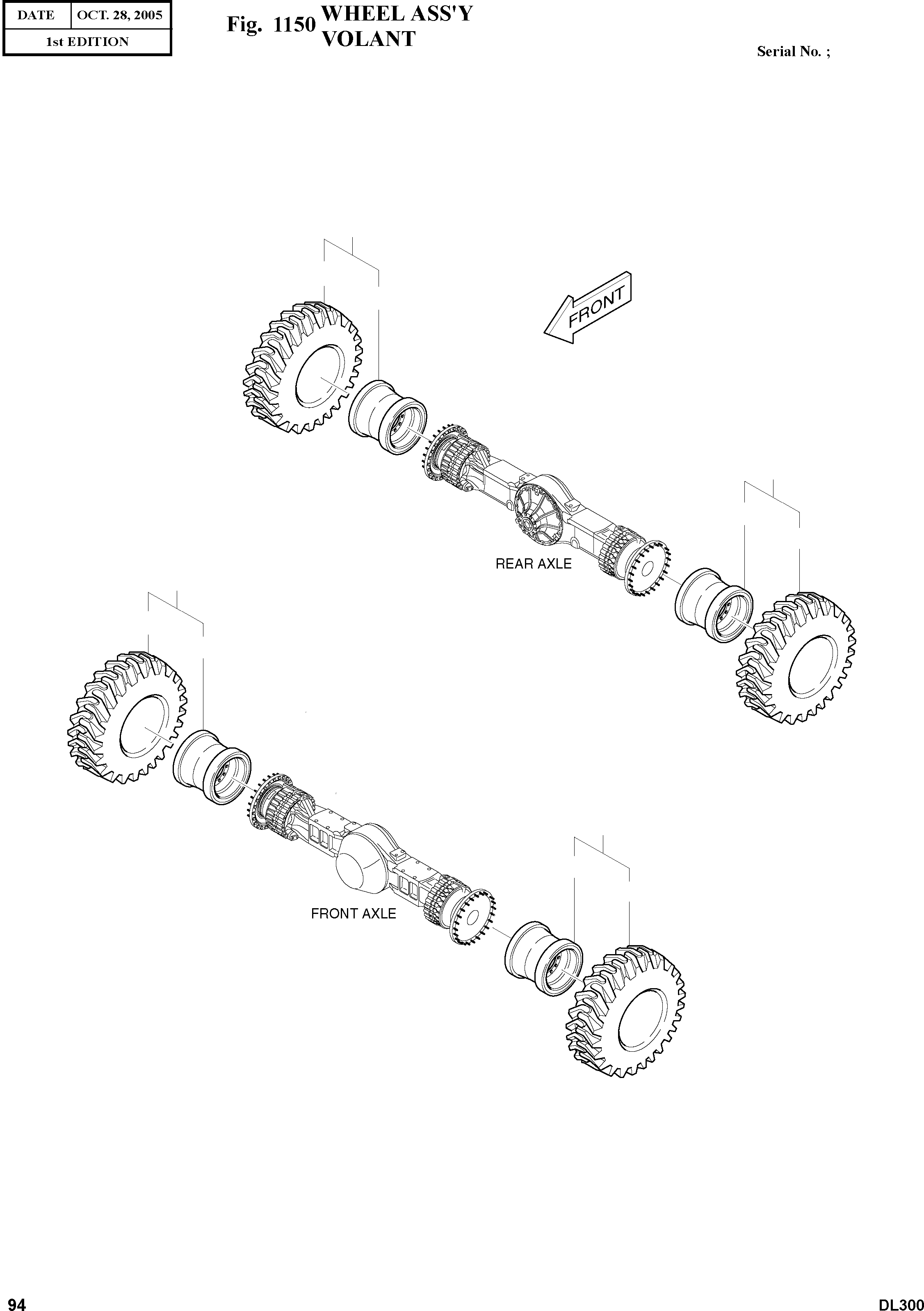 | DATE | OCT. 28, 2005 |
|---|---|
| 1st EDITION | |

Fig. 1150 WHEEL ASS'Y
VOLANT

Serial No. ;

FRONT

REAR AXLE

FRONT AXLE

94

DL300