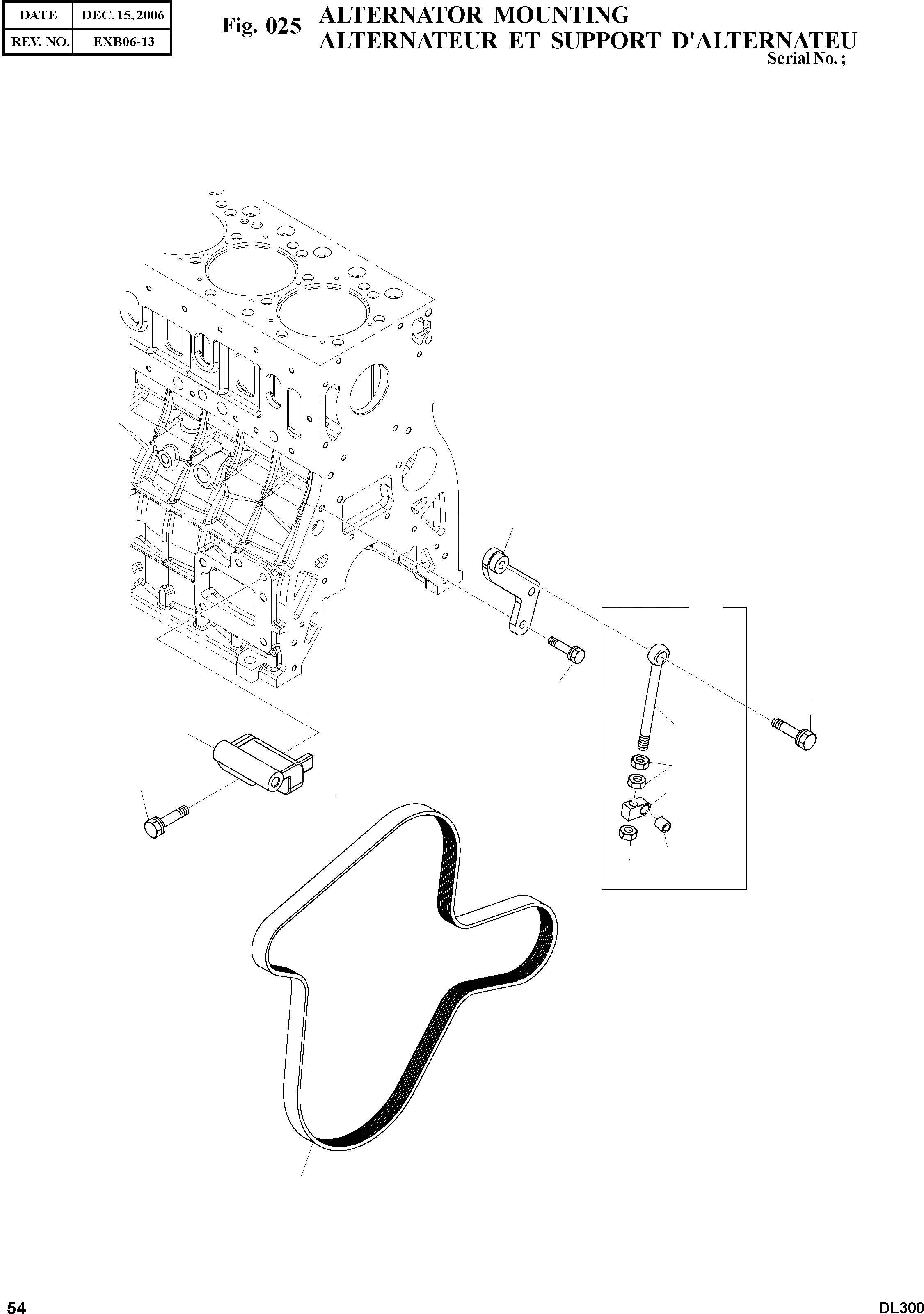 | DATE | DEC. 15, 2006 |
|---|---|
| REV. NO. | EXB06-13 |

Fig. 025 ALTERNATOR MOUNTING
ALTERNATEUR ET SUPPORT D'ALTERNATEU
Serial No. ;

54

DL300