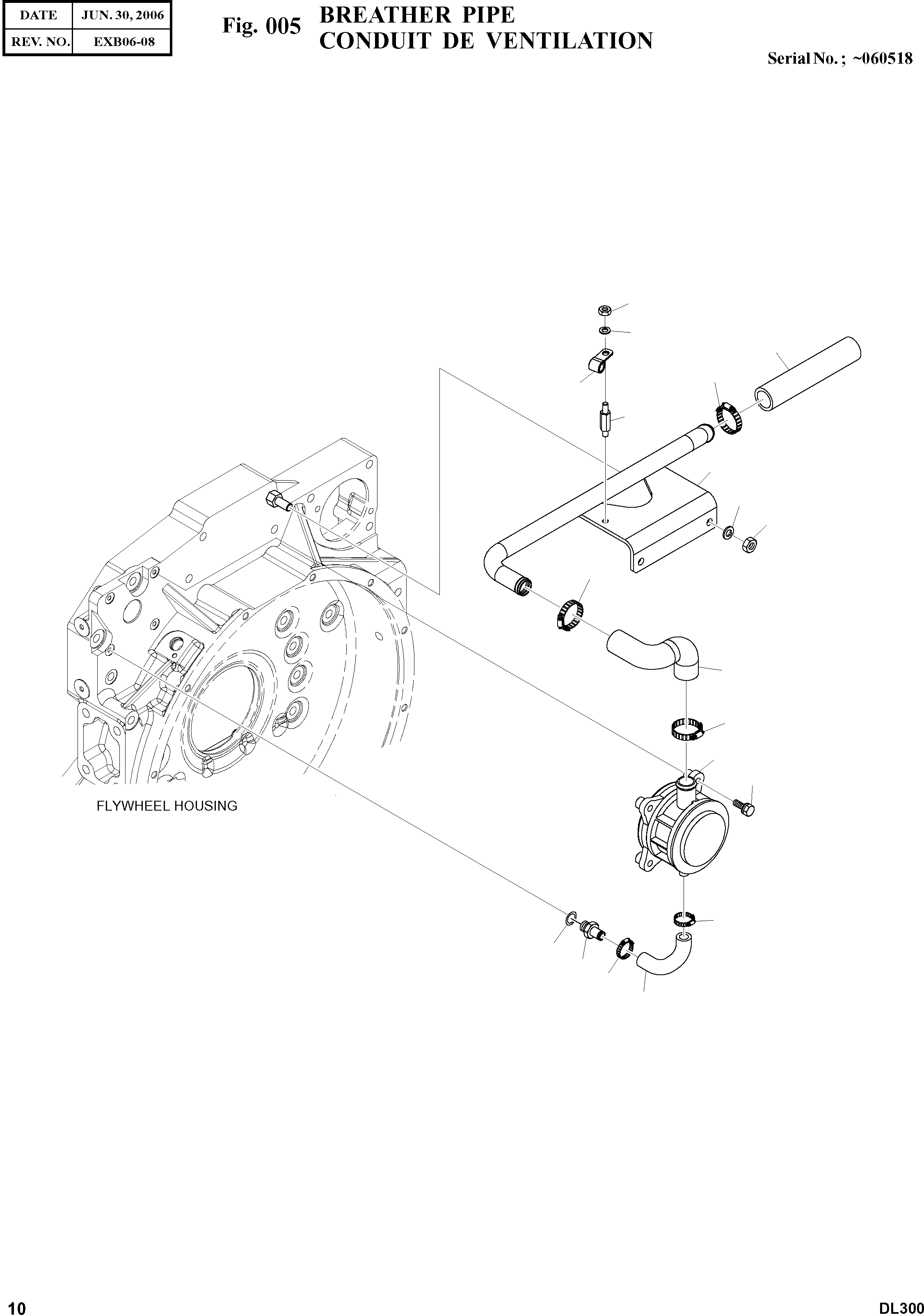 | DATE | JUN. 30, 2006 |
|---|---|
| REV. NO. | EXB06-08 |

Fig. 005 BREATHER PIPE
CONDUIT DE VENTILATION

Serial No. ; ~060518

FLYWHEEL HOUSING

10

DL300