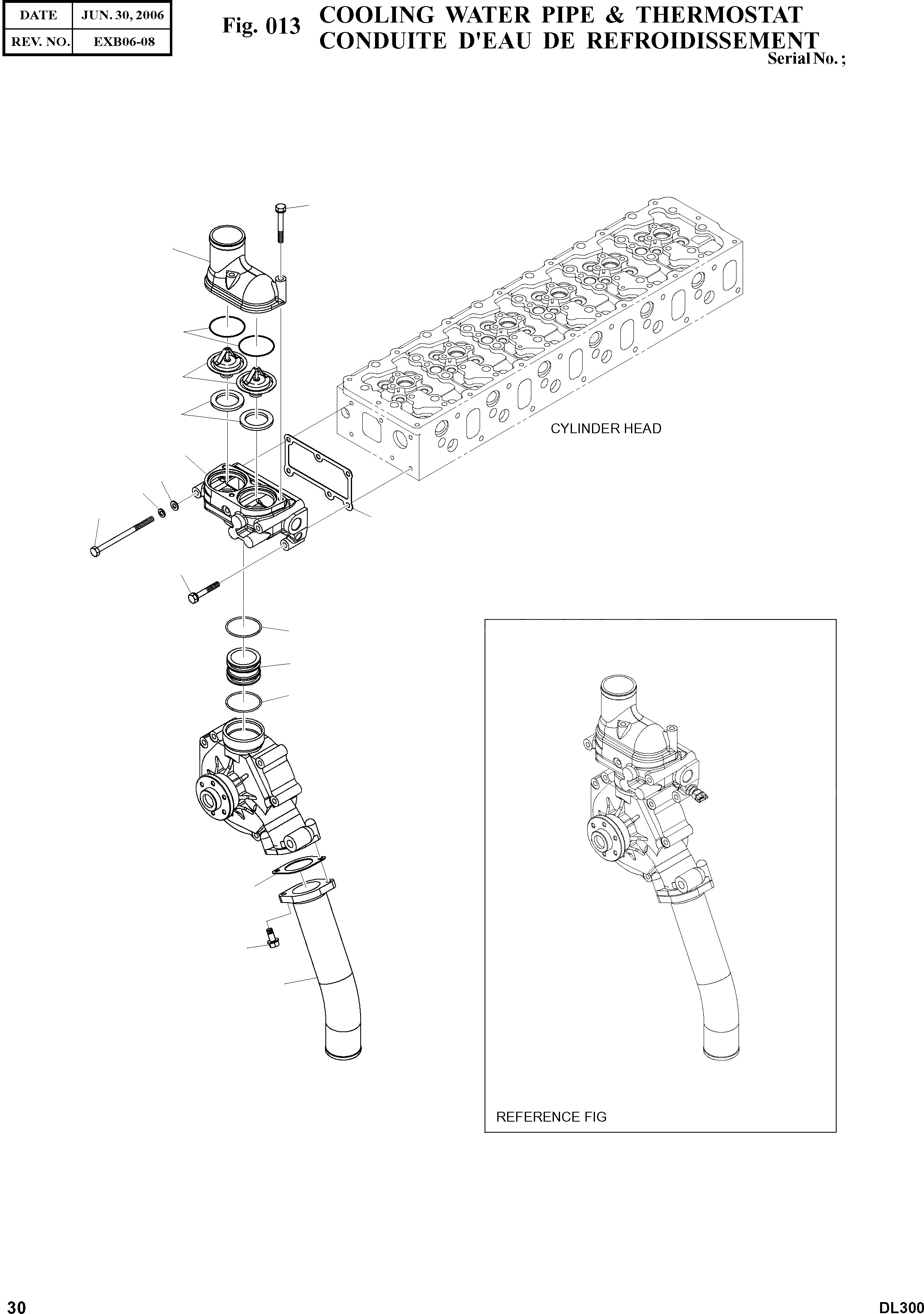 | DATE | JUN. 30, 2006 |
|---|---|
| REV. NO. | EXB06-08 |

Fig. 013 COOLING WATER PIPE & THERMOSTAT
CONDUITE D'EAU DE REFROIDISSEMENT
Serial No. ;

CYLINDER HEAD

REFERENCE FIG

30

DL300