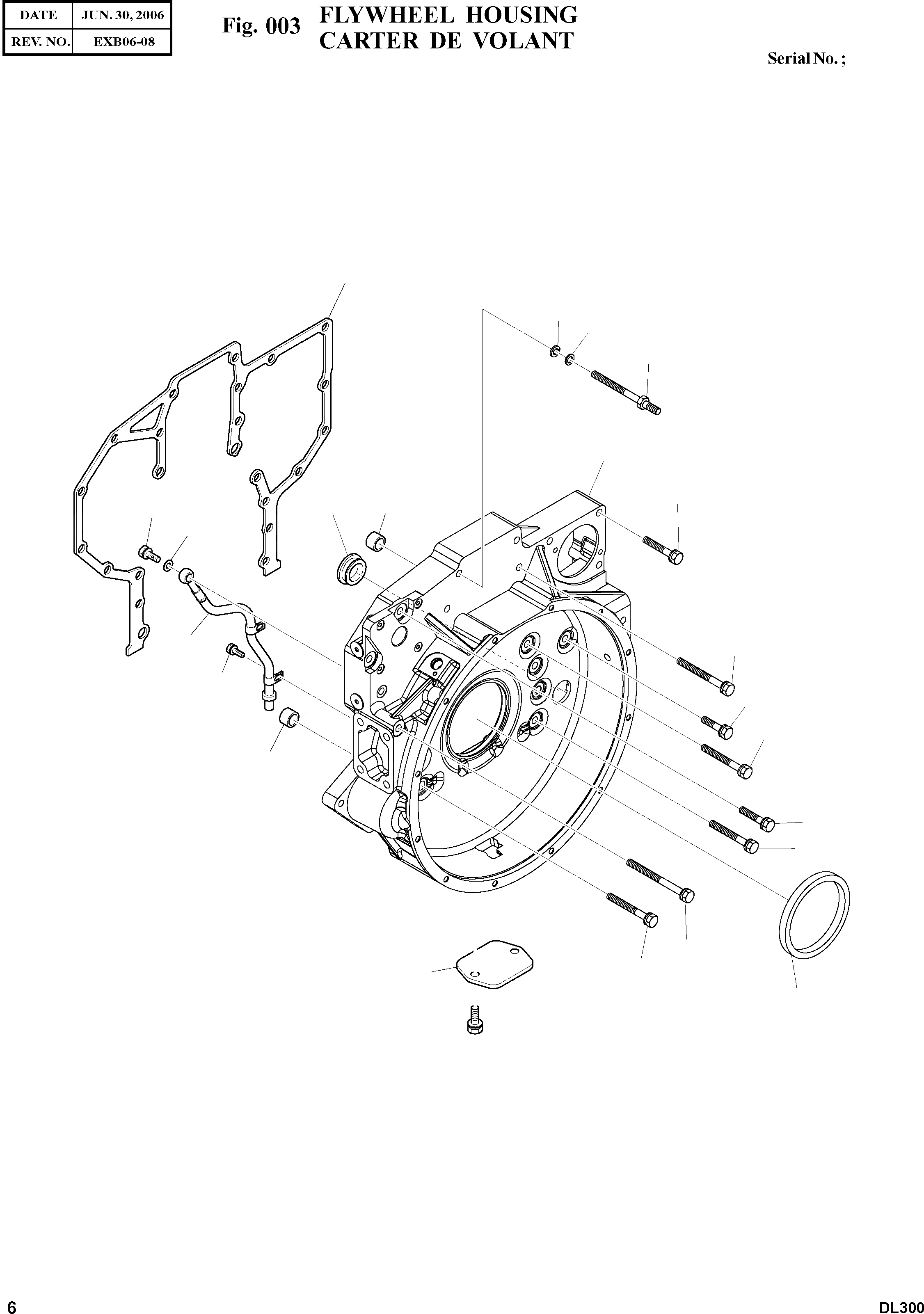 | DATE | JUN. 30, 2006 |
|---|---|
| REV. NO. | EXB06-08 |

Fig. 003 FLYWHEEL HOUSING
CARTER DE VOLANT

Serial No. ;

6

DL300