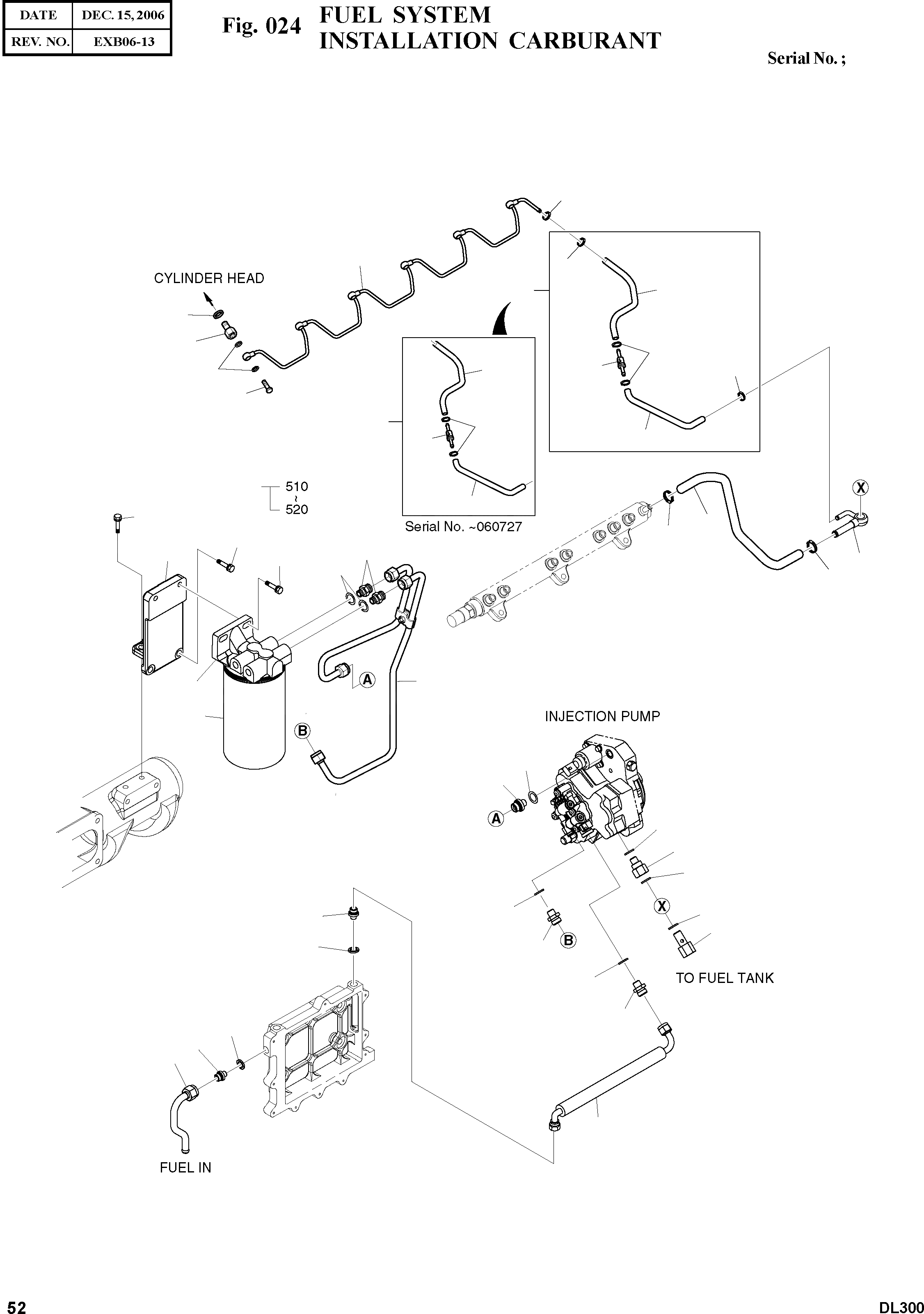 | DATE | DEC. 15, 2006 |
|---|---|
| REV. NO. | EXB06-13 |

Fig. 024 FUEL SYSTEM
INSTALLATION CARBURANT

Serial No. ;

CYLINDER HEAD

510
~
520

Serial No. ~060727

X

A

B

INJECTION PUMP

A

X

B

TO FUEL TANK

FUEL IN

52

DL300