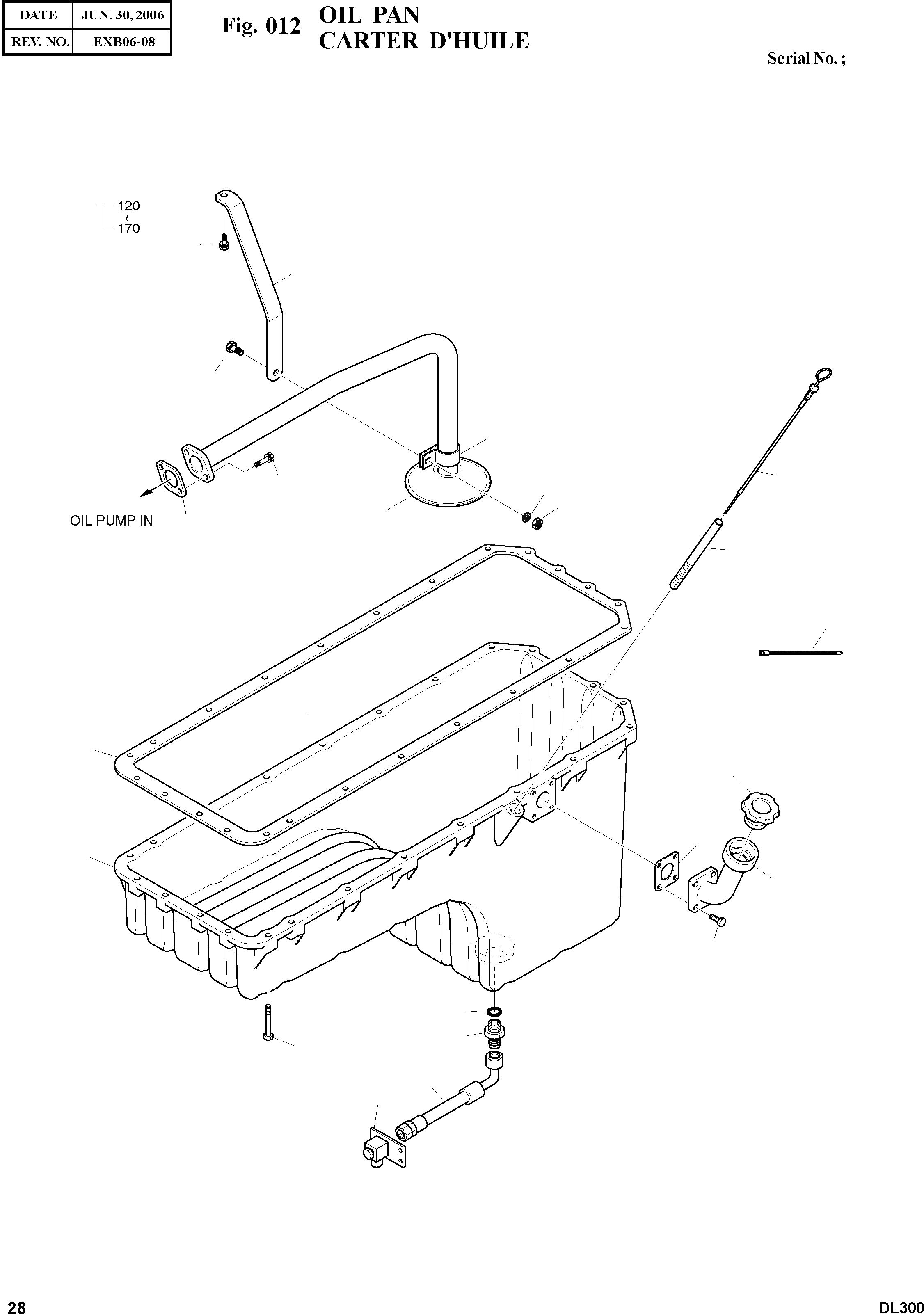 | DATE | JUN. 30, 2006 |
|---|---|
| REV. NO. | EXB06-08 |

Fig. 012 OIL PAN
CARTER D'HUILE

Serial No. ;

120
~
170

OIL PUMP IN

28

DL300