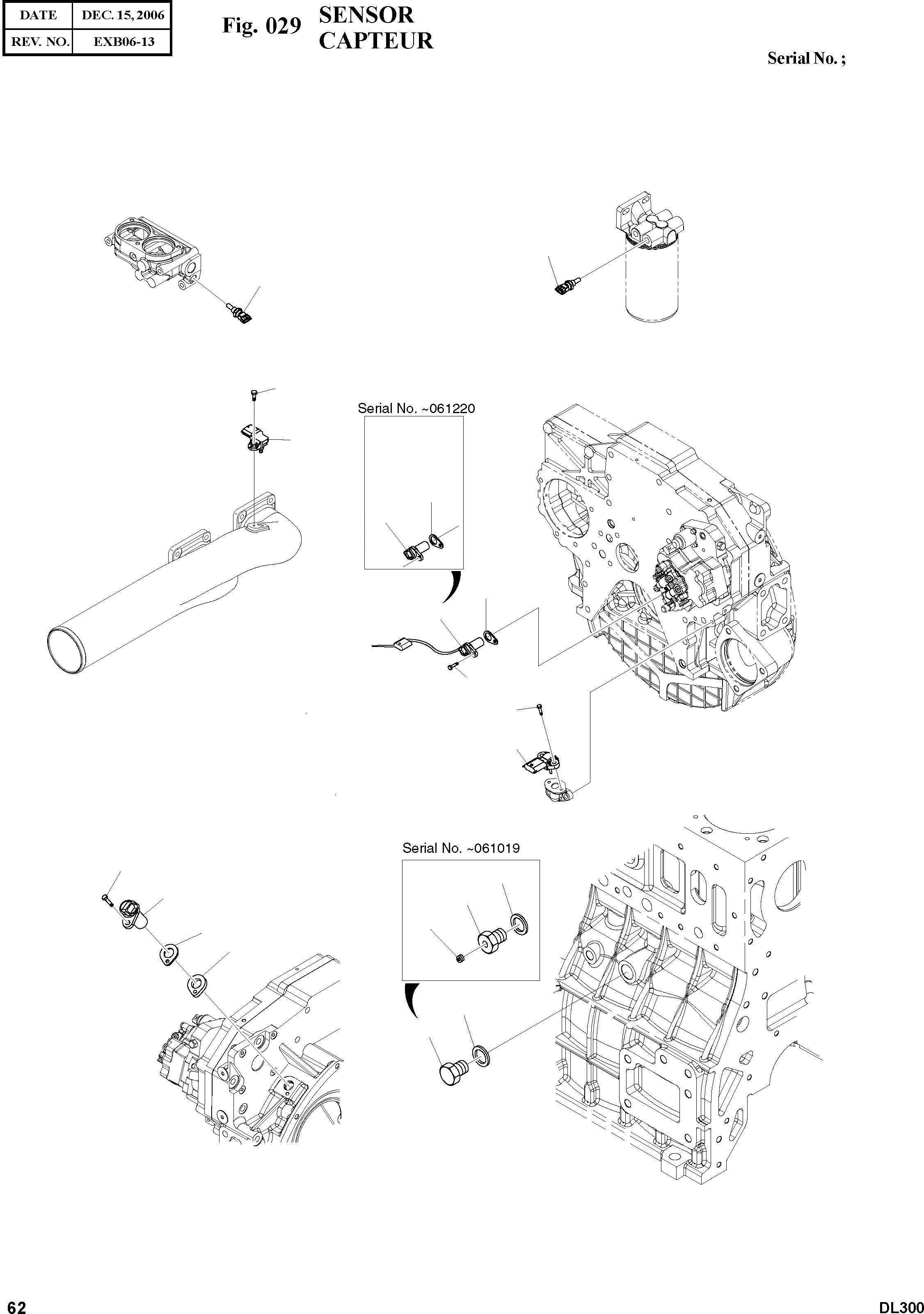 | DATE | DEC. 15, 2006 |
|---|---|
| REV. NO. | EXB06-13 |

Fig. 029 SENSOR CAPTEUR

Serial No. ;

Serial No. ~061220

Serial No. ~061019

62

DL300