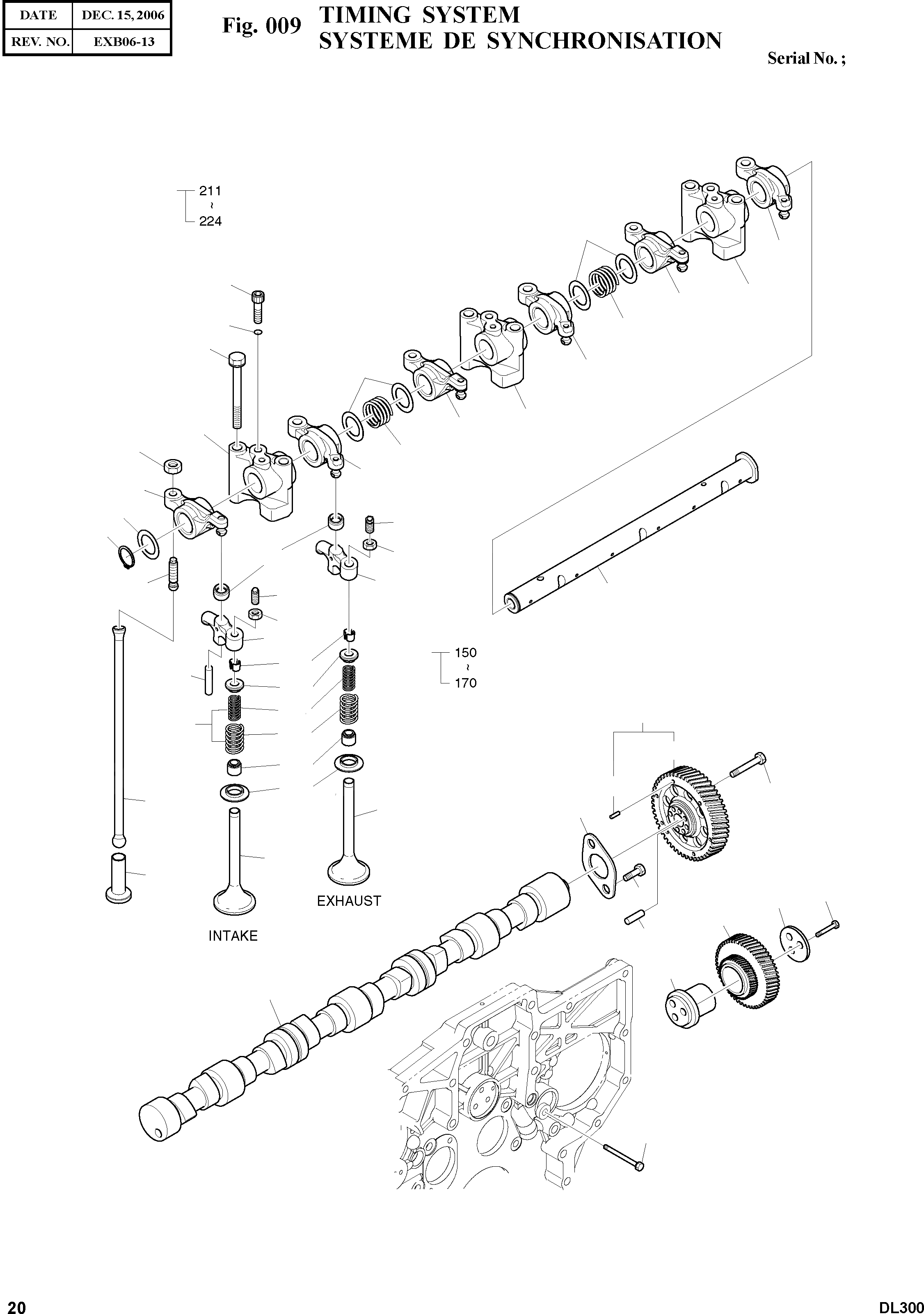 | DATE | DEC. 15, 2006 |
|---|---|
| REV. NO. | EXB06-13 |

Fig. 009 TIMING SYSTEM
SYSTEME DE SYNCHRONISATION

Serial No. ;

211
~
224

150
~
170

EXHAUST

INTAKE

20

DL300