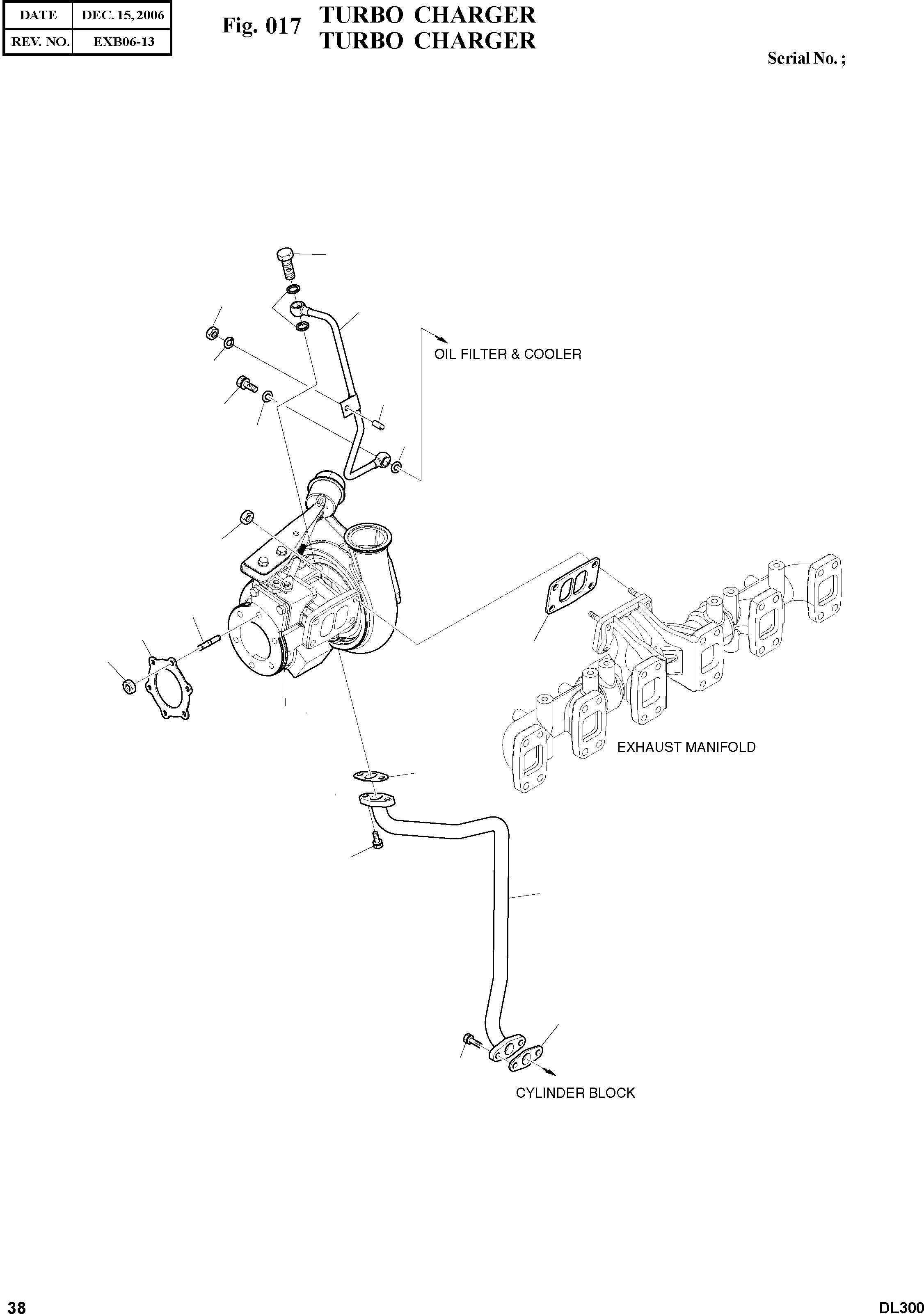 | DATE | DEC. 15, 2006 |
|---|---|
| REV. NO. | EXB06-13 |

Fig. 017 TURBO CHARGER
TURBO CHARGER

Serial No. ;

OIL FILTER & COOLER

EXHAUST MANIFOLD

CYLINDER BLOCK

38

DL300