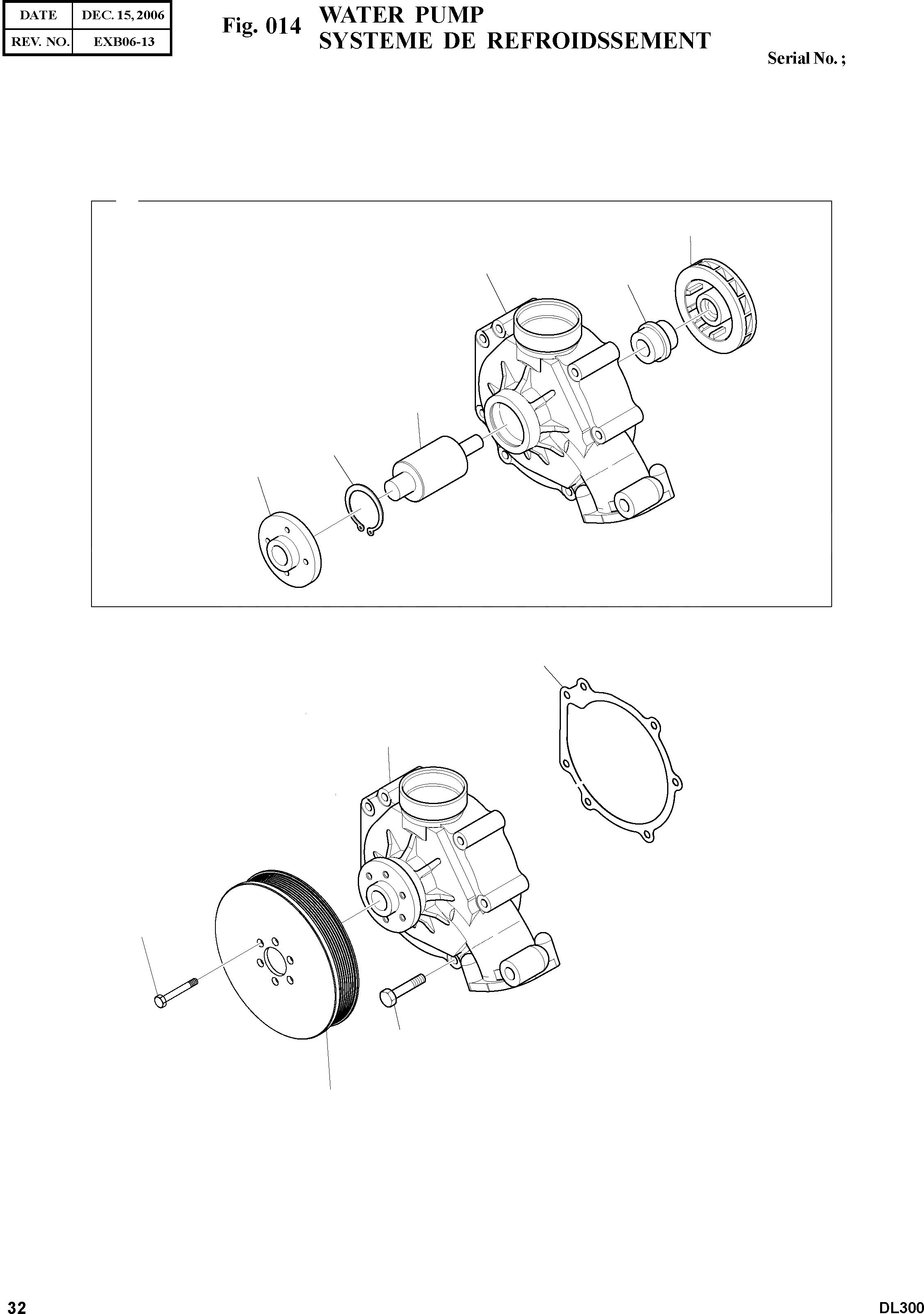 | DATE | DEC. 15, 2006 |
|---|---|
| REV. NO. | EXB06-13 |

Fig. 014 WATER PUMP
SYSTEME DE REFROIDSSEMENT

Serial No. ;

32

DL300