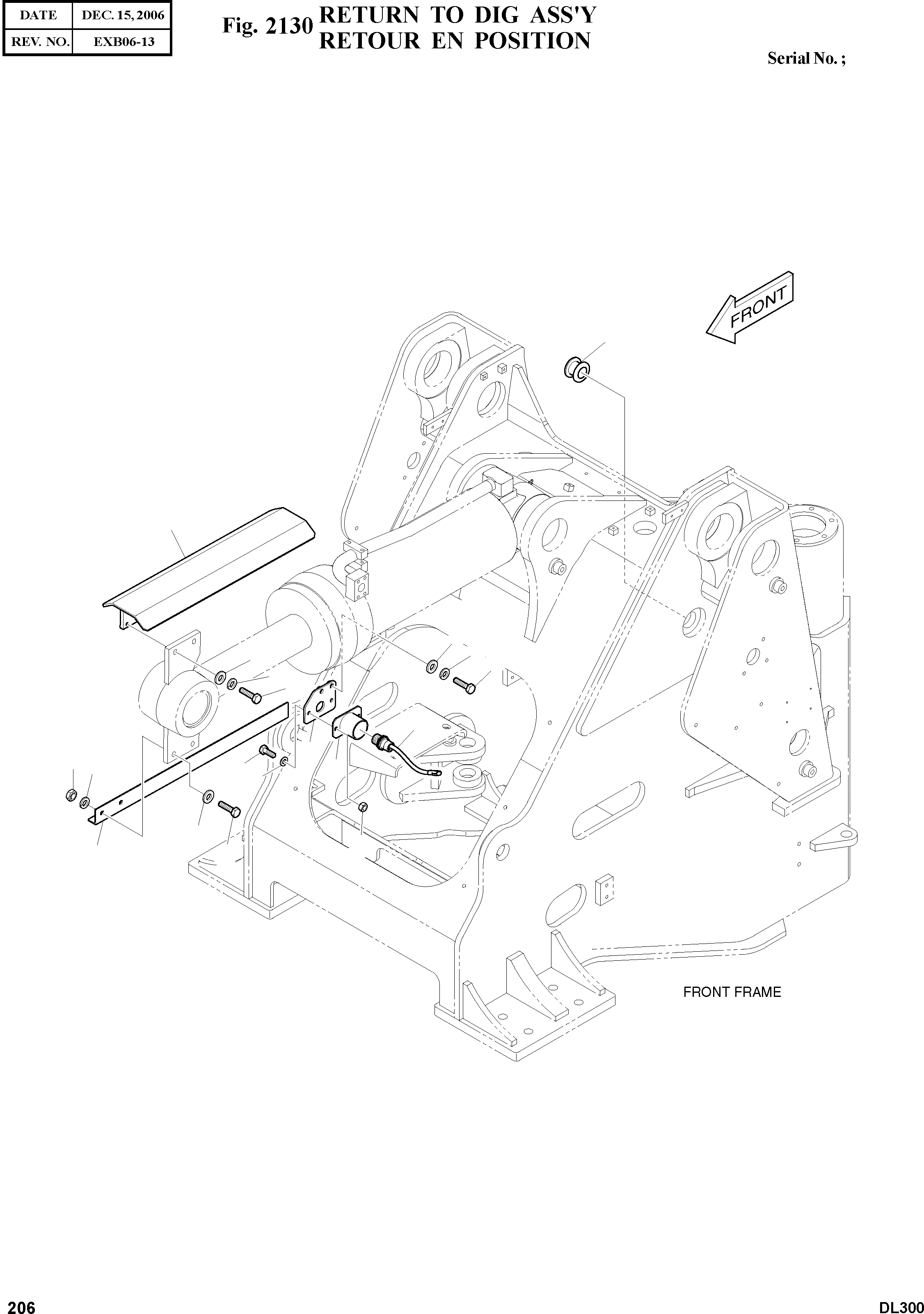 | DATE | DEC. 15, 2006 |
|---|---|
| REV. NO. | EXB06-13 |

Fig. 2130 RETURN TO DIG ASS'Y
RETOUR EN POSITION

Serial No. ;

FRONT

FRONT FRAME

206

DL300