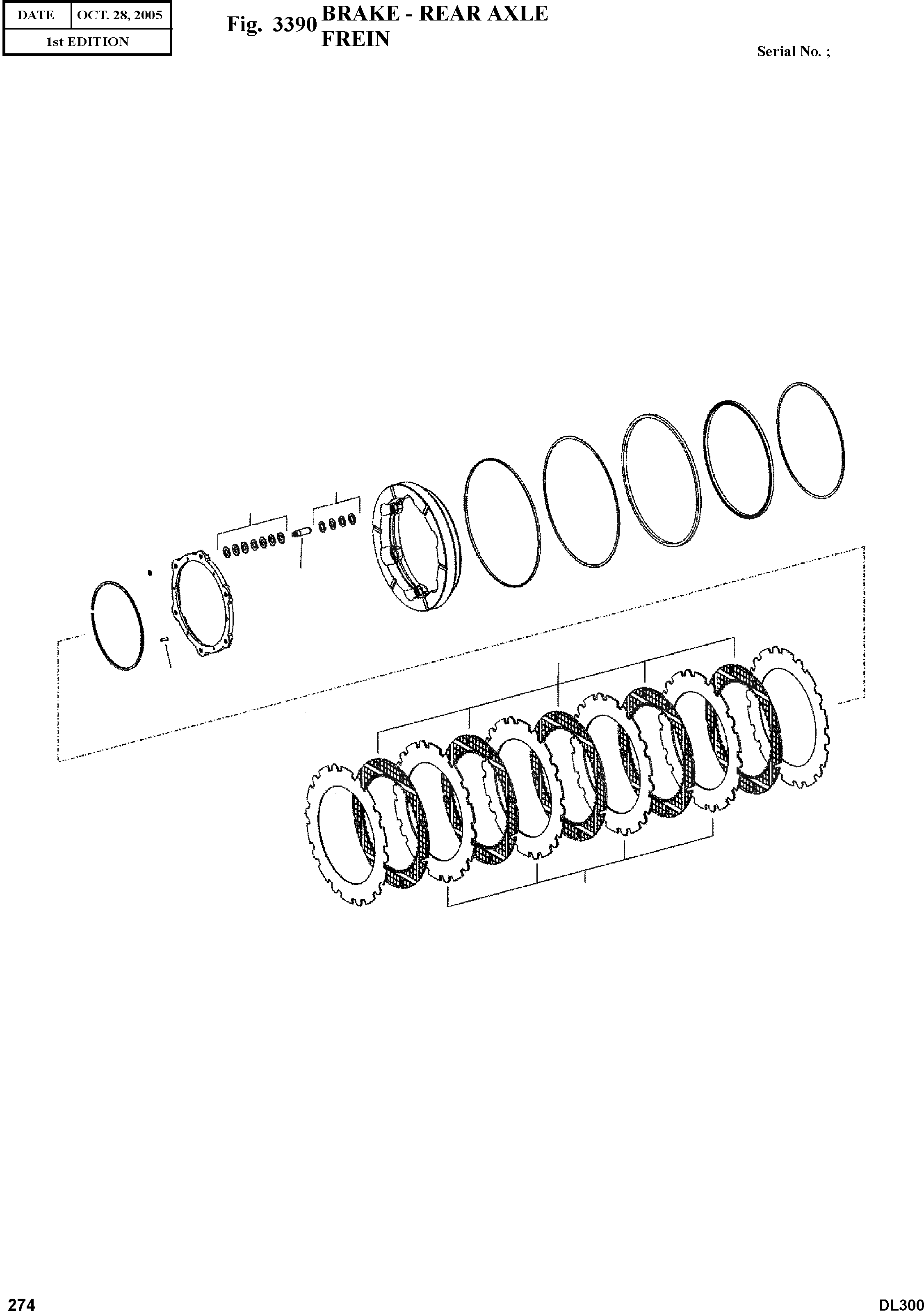 | DATE | OCT. 28, 2005 |
|---|---|
| 1st EDITION | |

Fig. 3390 BRAKE - REAR AXLE
FREIN

Serial No. ;

274

DL300