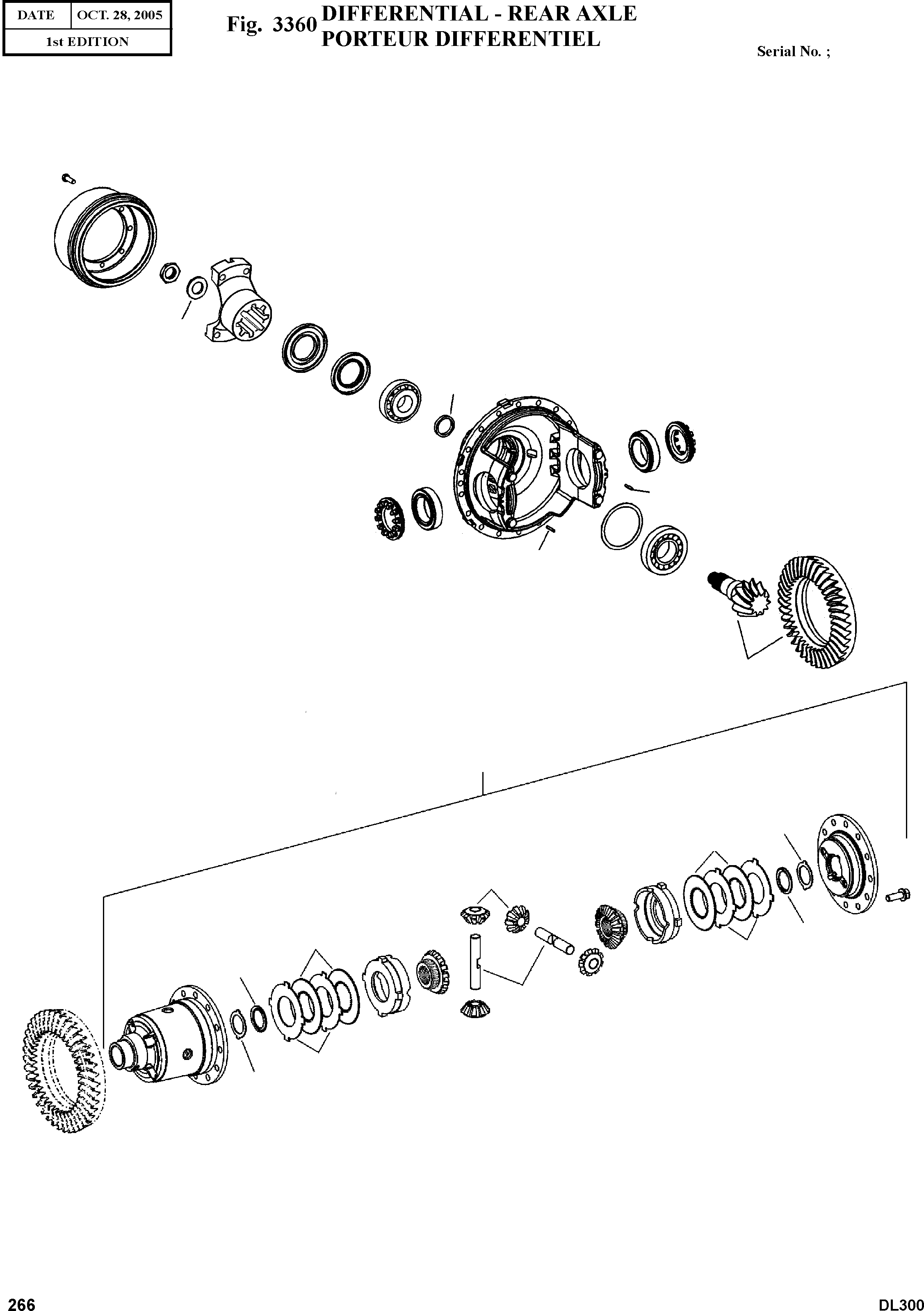 | DATE | OCT. 28, 2005 |
|---|---|
| 1st EDITION | |

Fig. 3360 DIFFERENTIAL - REAR AXLE
PORTEUR DIFFERENTIEL

Serial No. ;

266

DL300