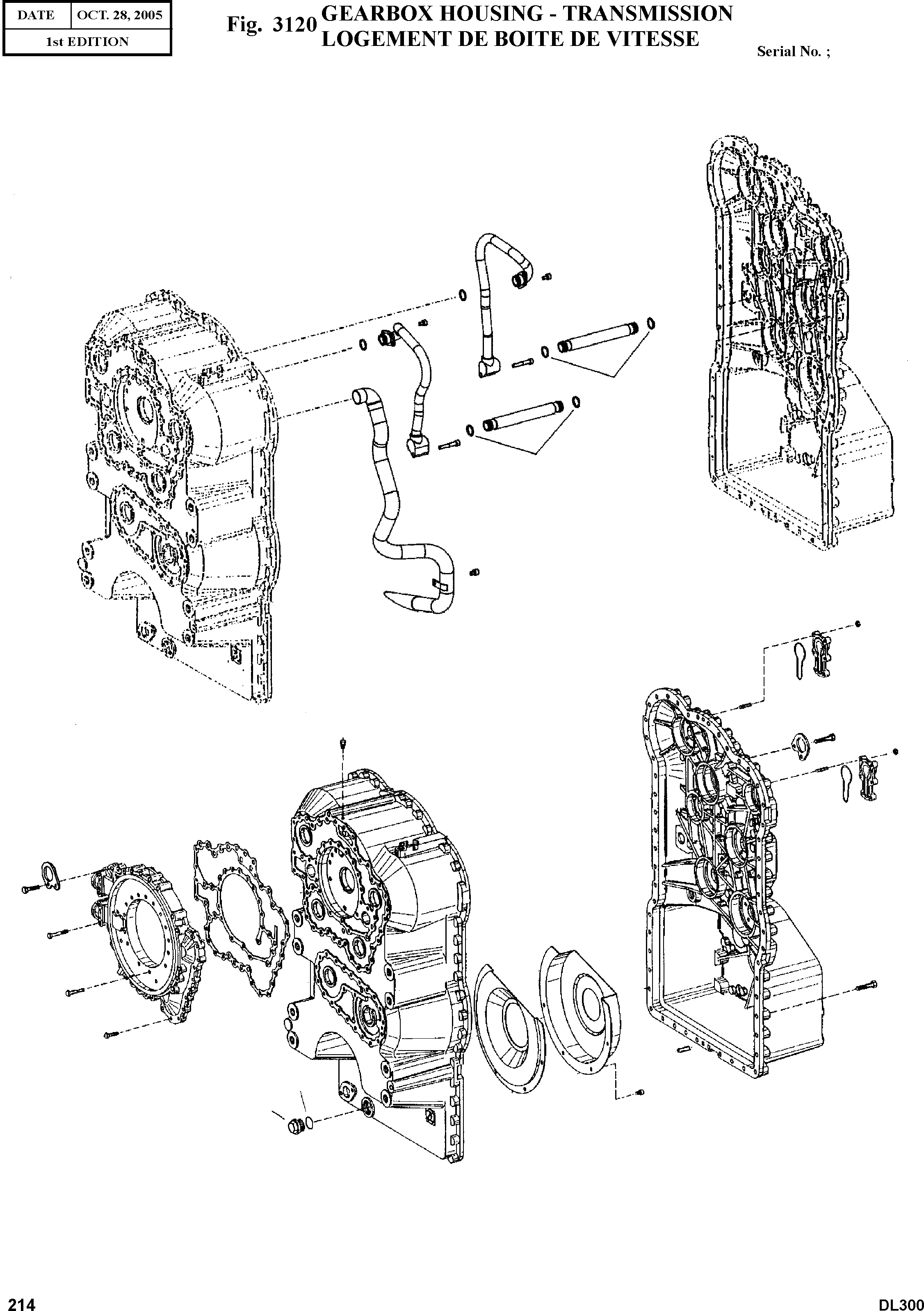 | DATE | OCT. 28, 2005 |
|---|---|
| 1st EDITION | |

Fig. 3120 GEARBOX HOUSING - TRANSMISSION
LOGEMENT DE BOITE DE VITESSE

Serial No. ;

214

DL300