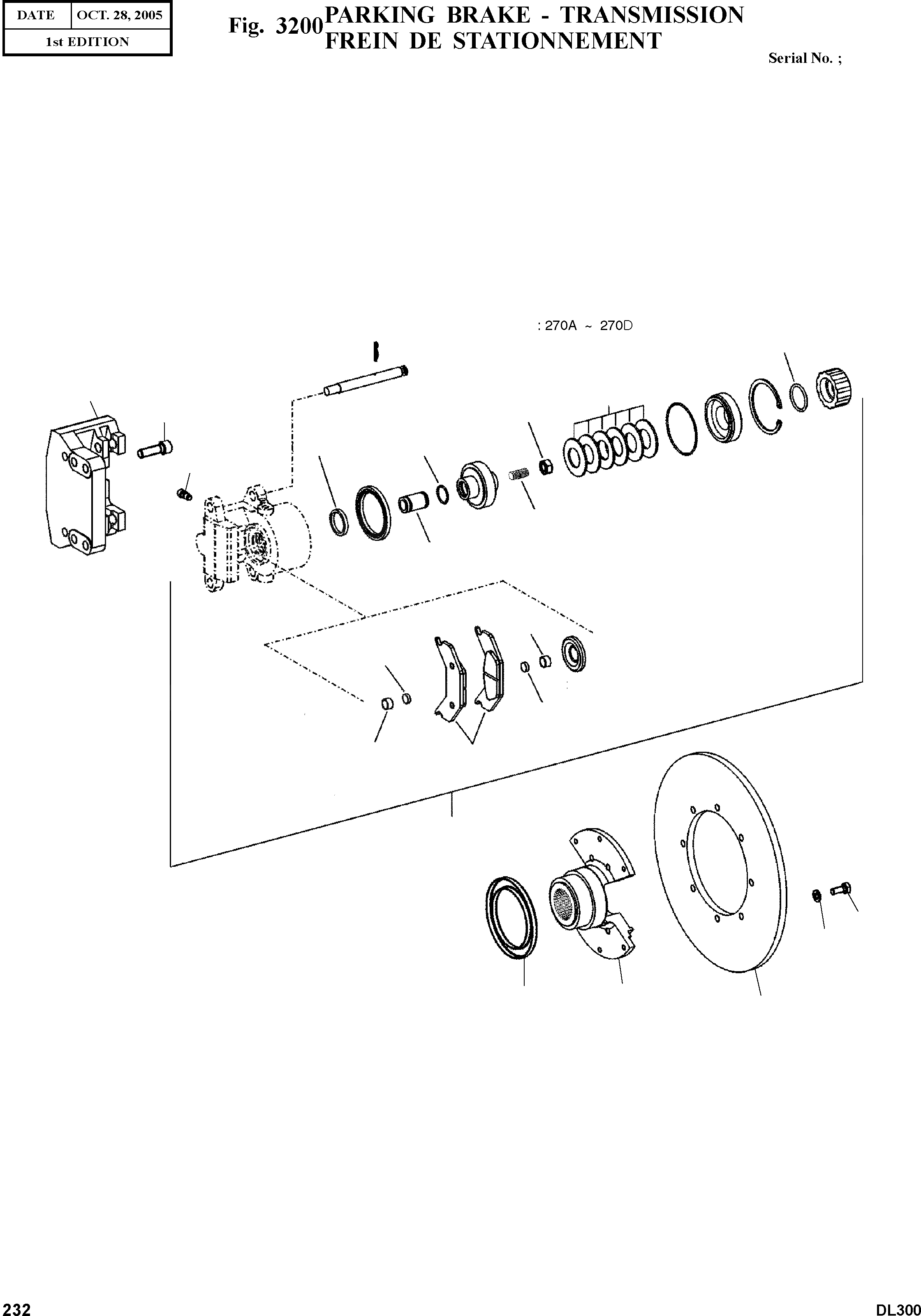 | DATE | OCT. 28, 2005 |
|---|---|
| 1st EDITION | |

Fig. 3200 PARKING BRAKE - TRANSMISSION
FREIN DE STATIONNEMENT

Serial No. ;

: 270A ~ 270D

232

DL300