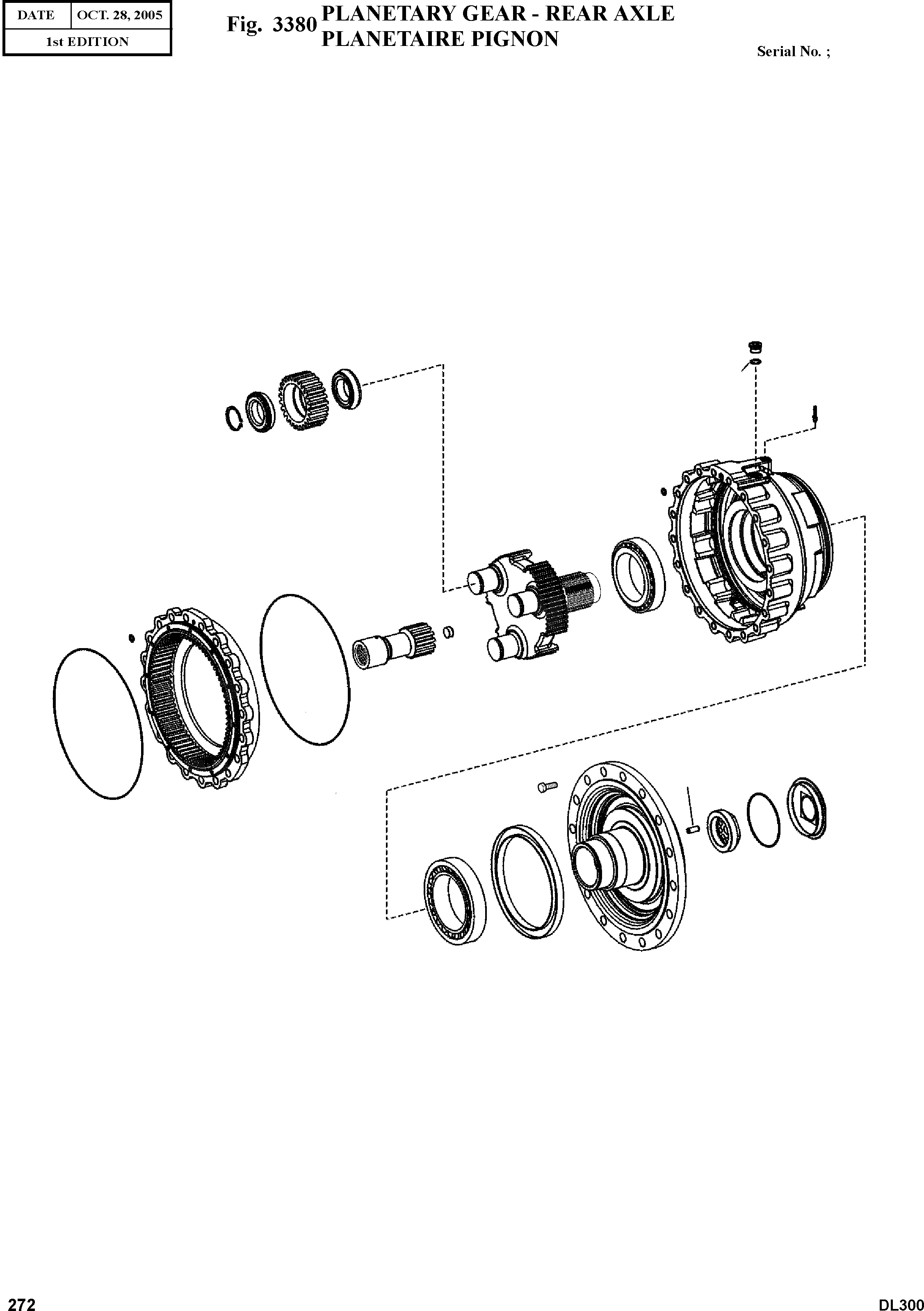 | DATE | OCT. 28, 2005 |
|---|---|
| 1st EDITION | |

Fig. 3380 PLANETARY GEAR - REAR AXLE
PLANETAIRE PIGNON

Serial No. ;

272

DL300