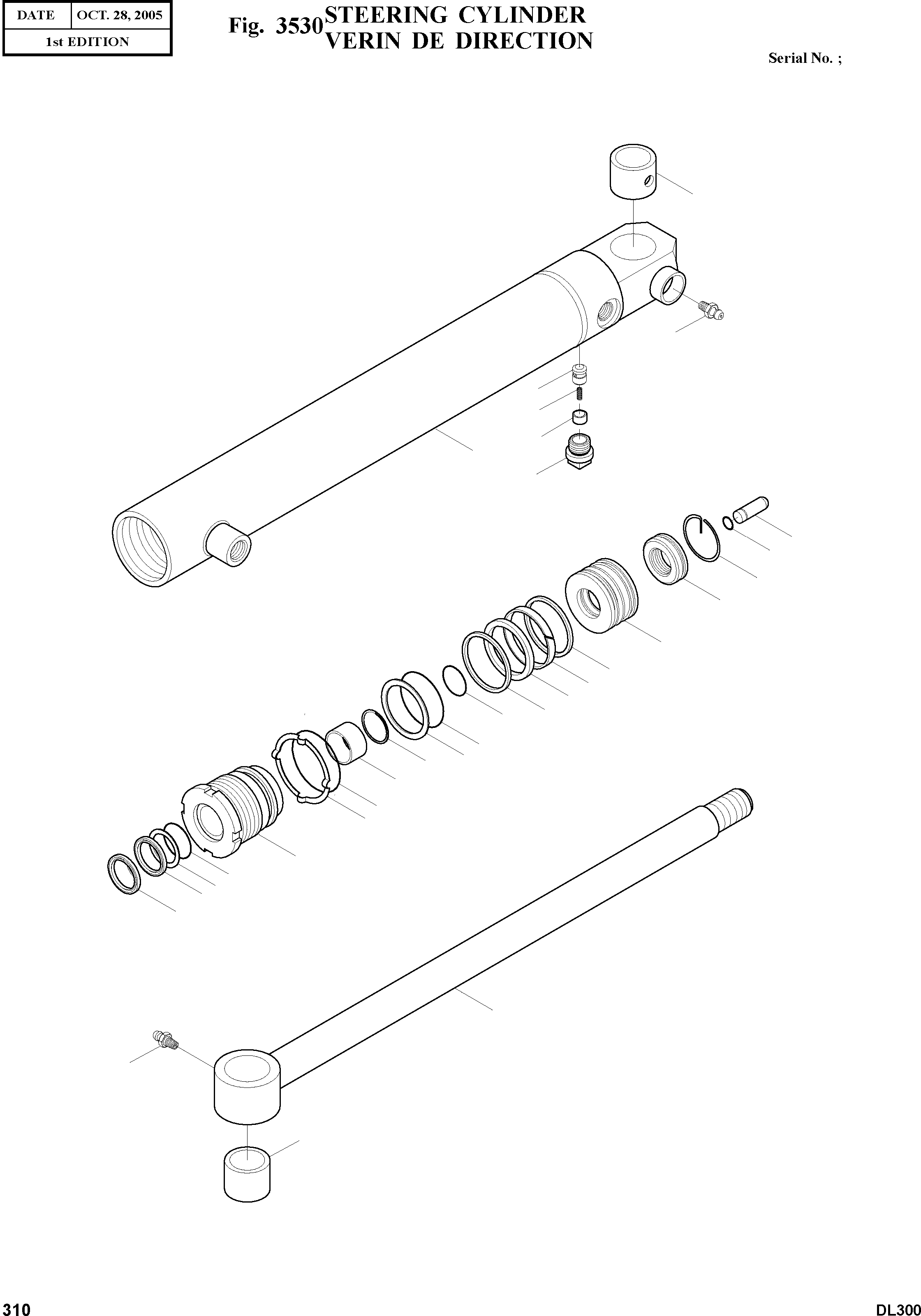 | DATE | OCT. 28, 2005 |
|---|---|
| 1st EDITION | |

Fig. 3530 STEERING CYLINDER
VERIN DE DIRECTION

Serial No. ;

310

DL300