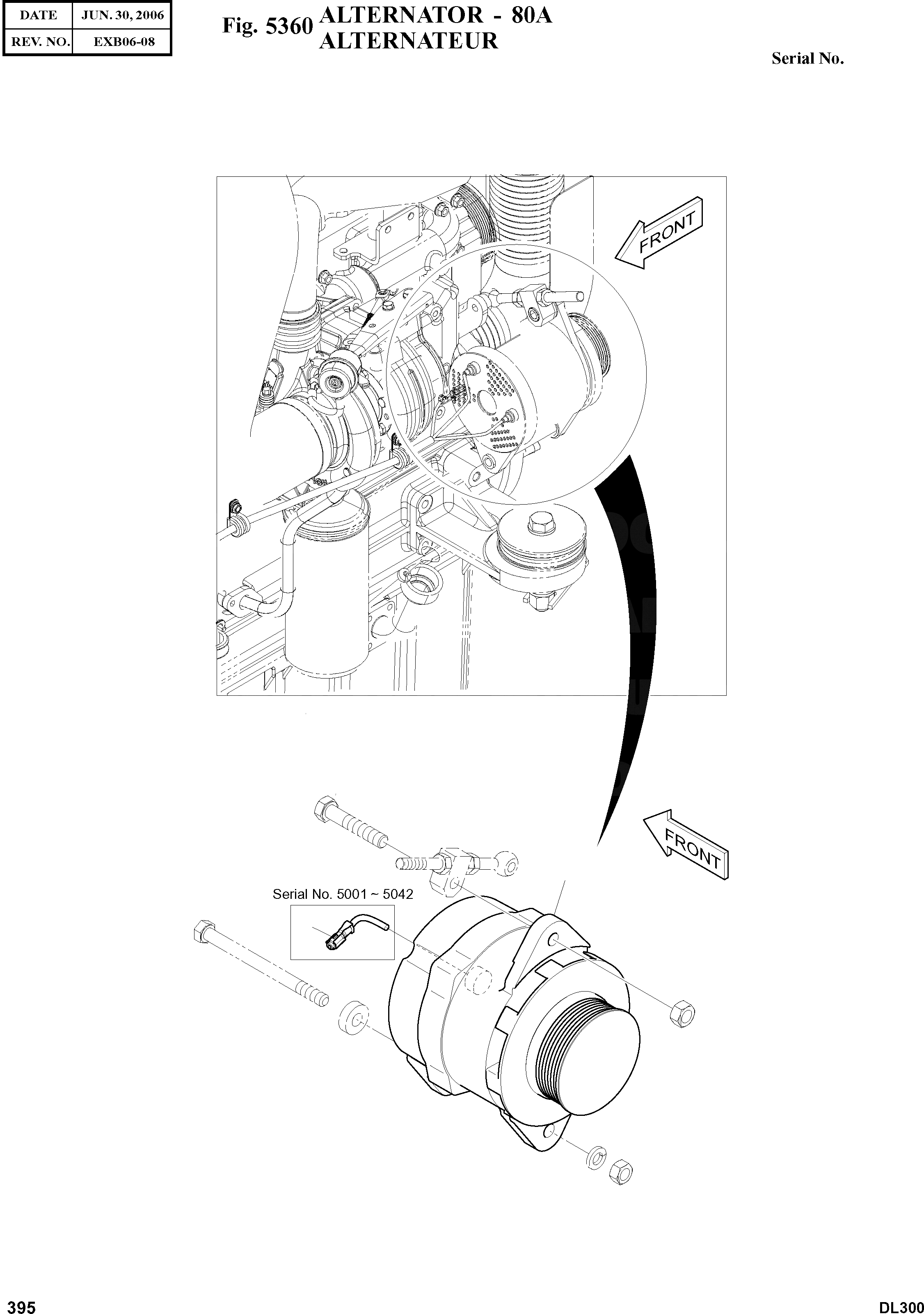 | DATE | JUN. 30, 2006 |
|---|---|
| REV. NO. | EXB06-08 |

Fig. 5360 ALTERNATOR - 80A
ALTERNATEUR

Serial No.

FRONT

FRONT

Serial No. 5001 ~ 5042

395

DL300