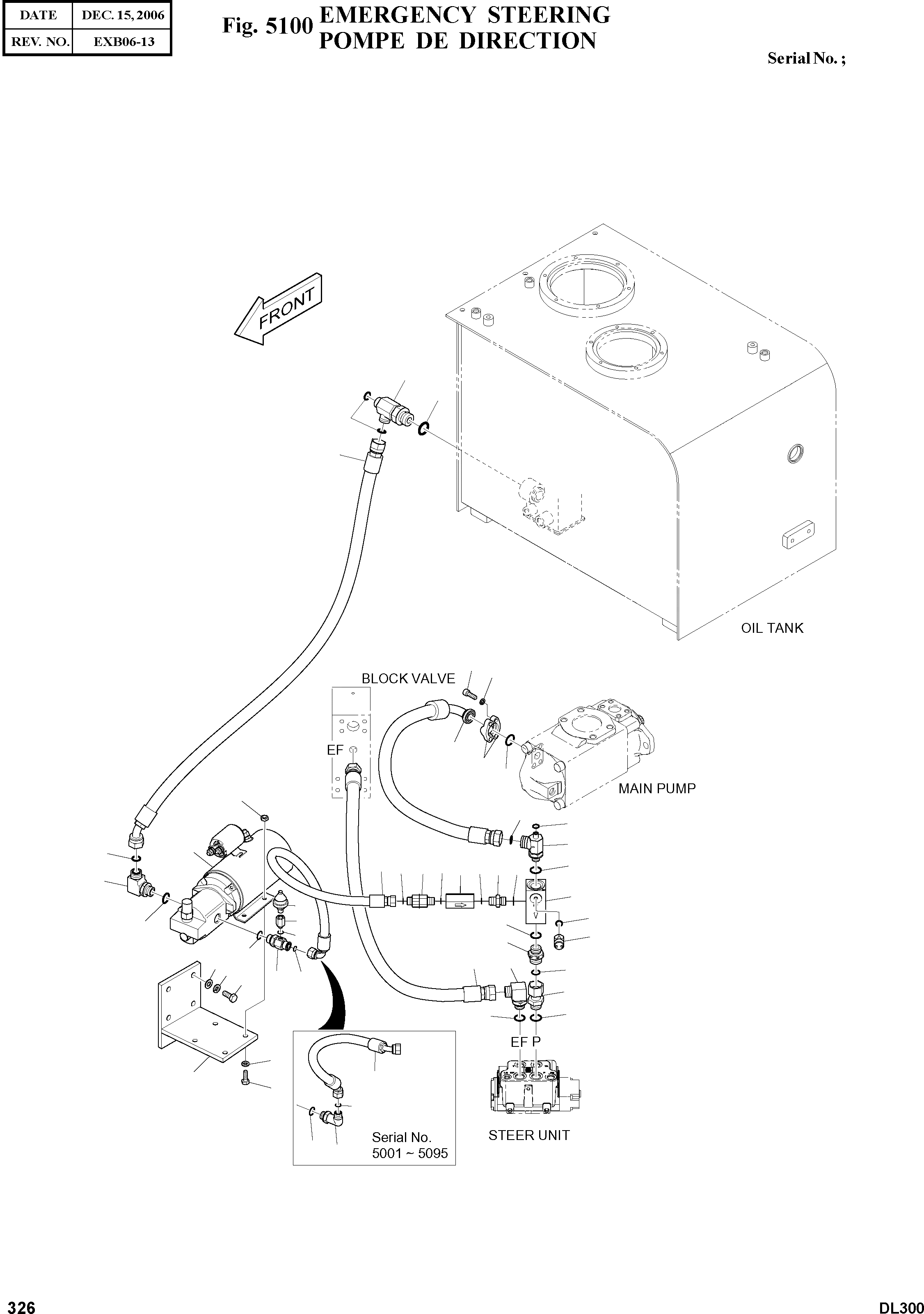 | DATE | DEC. 15, 2006 |
|---|---|
| REV. NO. | EXB06-13 |

Fig. 5100 EMERGENCY STEERING
POMPE DE DIRECTION

Serial No. ;

FRONT

OIL TANK

BLOCK VALVE

EF

MAIN PUMP

EF P

STEER UNIT

Serial No.
5001 ~ 5095

326

DL300