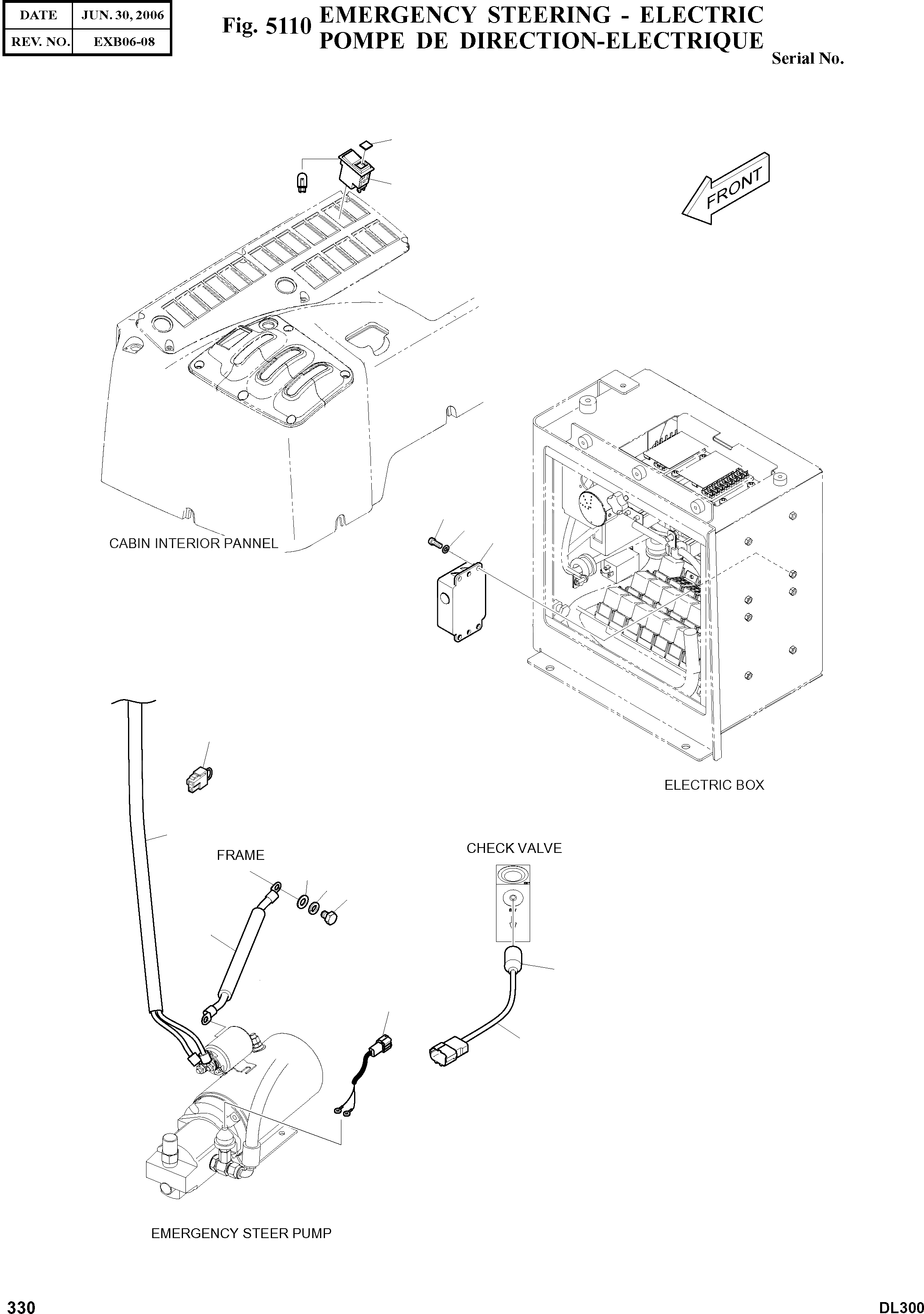 | DATE | JUN. 30, 2006 |
|---|---|
| REV. NO. | EXB06-08 |

Fig. 5110 EMERGENCY STEERING - ELECTRIC
POMPE DE DIRECTION-ELECTRIQUE

Serial No.

FRONT

CABIN INTERIOR PANNEL

ELECTRIC BOX

FRAME

CHECK VALVE

EMERGENCY STEER PUMP

330

DL300