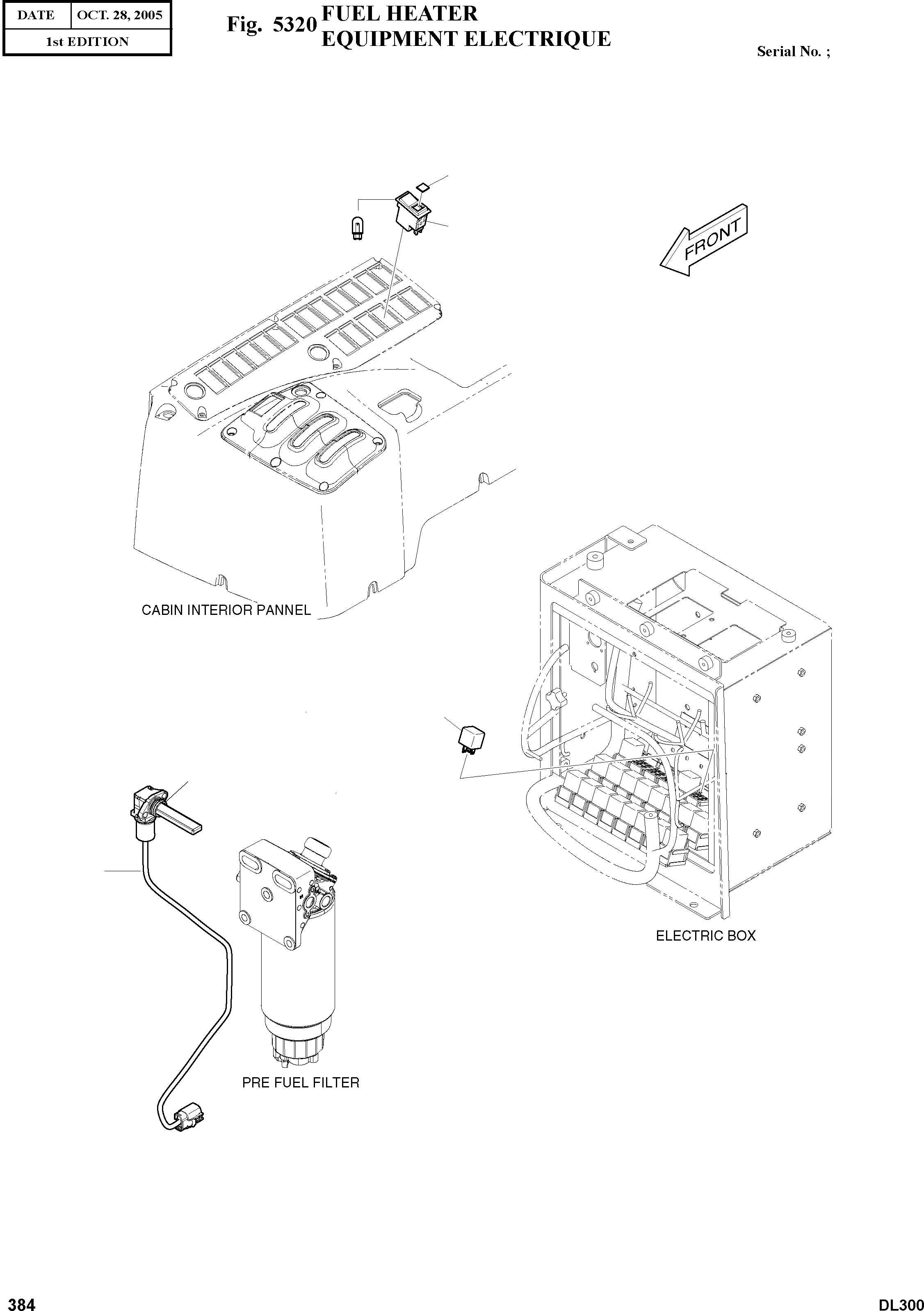 | DATE | OCT. 28, 2005 |
|---|---|
| 1st EDITION | |

Fig. 5320 FUEL HEATER
EQUIPMENT ELECTRIQUE

Serial No. ;

FRONT

CABIN INTERIOR PANNEL

ELECTRIC BOX

PRE FUEL FILTER

384

DL300