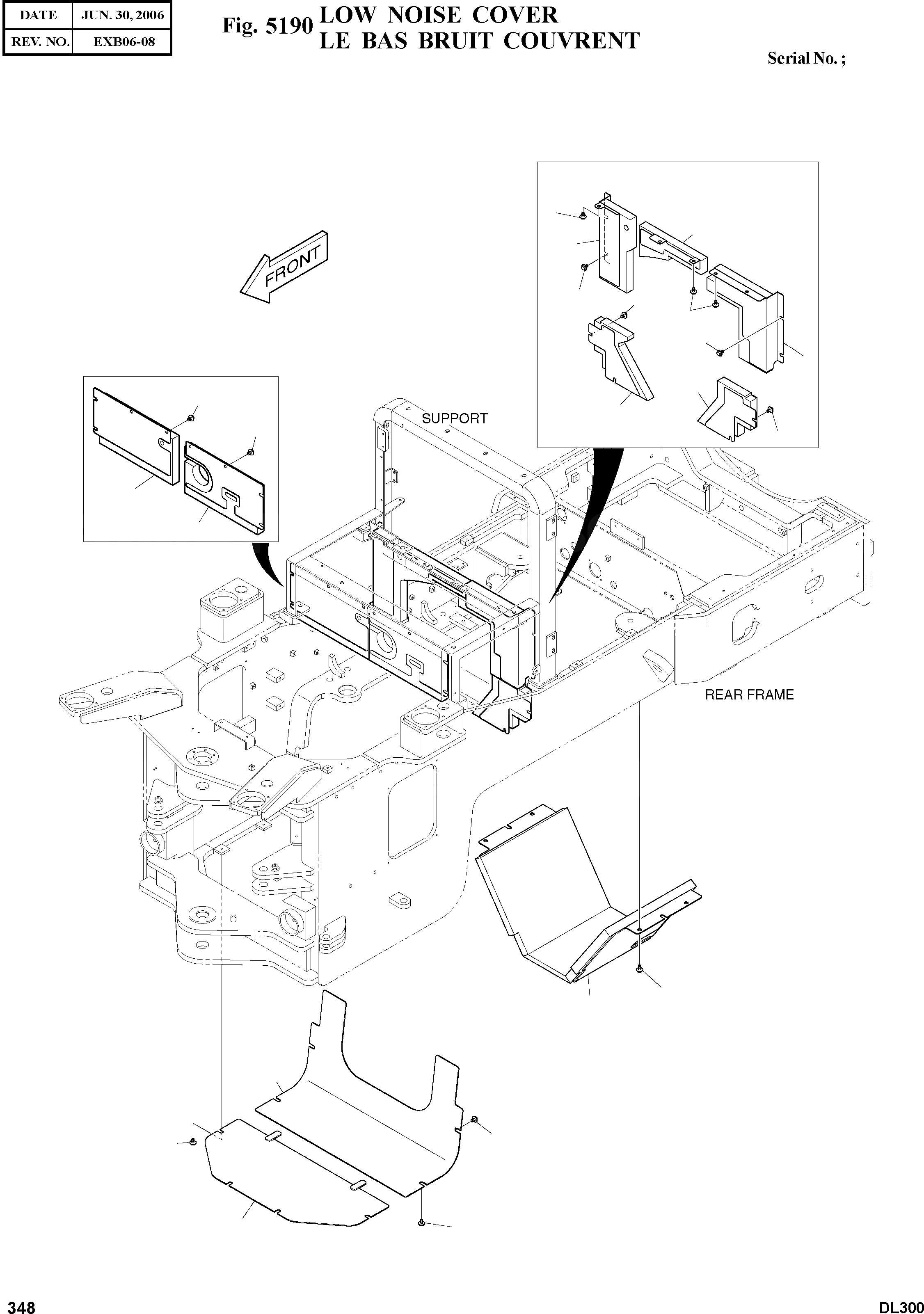 | DATE | JUN. 30, 2006 |
|---|---|
| REV. NO. | EXB06-08 |

Fig. 5190 LOW NOISE COVER
LE BAS BRUIT COUVRENT

Serial No. ;

FRONT

SUPPORT

REAR FRAME

348

DL300