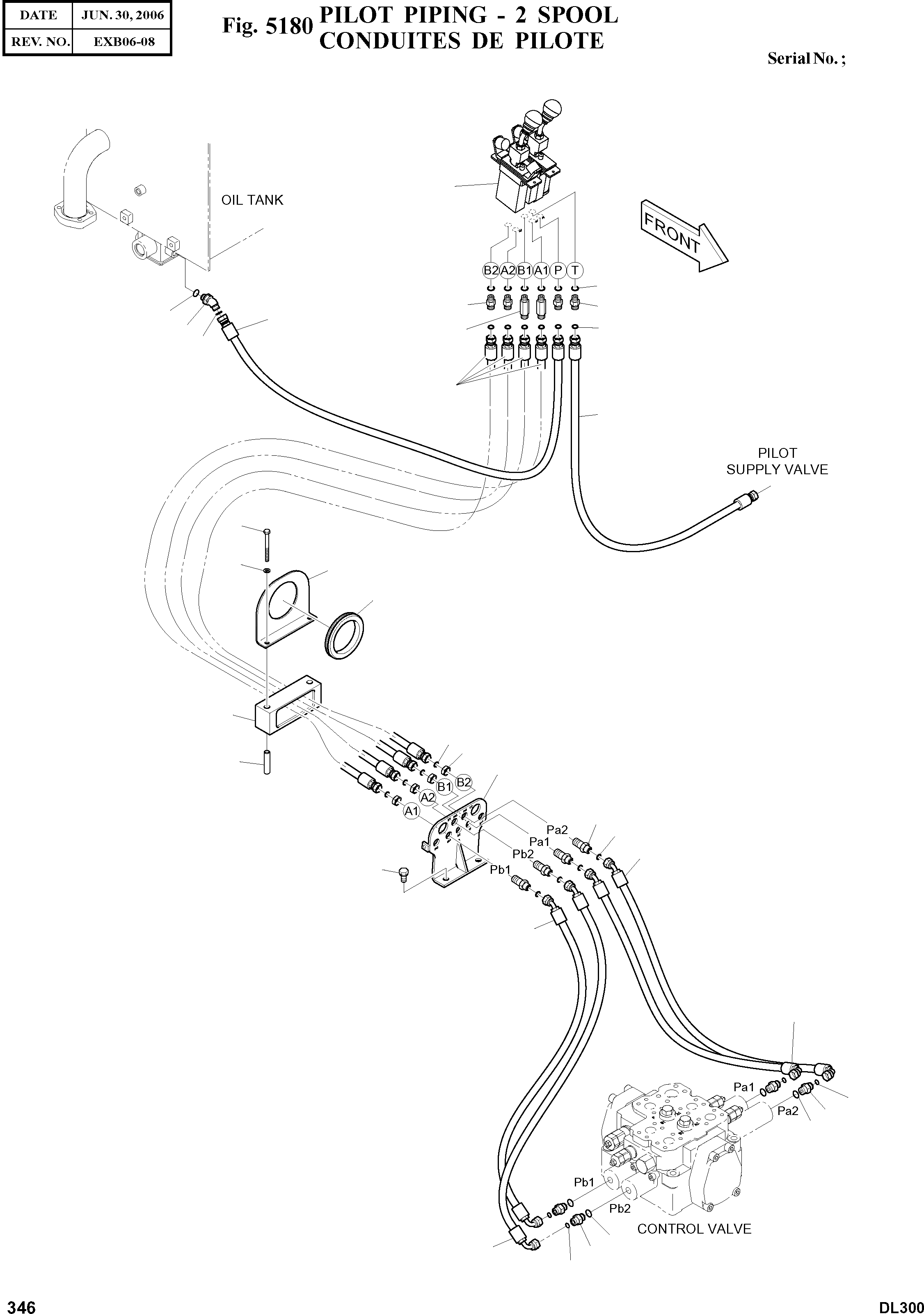 | DATE | JUN. 30, 2006 |
|---|---|
| REV. NO. | EXB06-08 |

Fig. 5180 PILOT PIPING - 2 SPOOL
CONDUITES DE PILOTE

Serial No. ;

OIL TANK

FRONT

B2 A2 B1 A1 P T

PILOT SUPPLY VALVE

B2 B1 A2 A1

Pa2 Pa1 Pb2 Pb1

Pa1 Pa2

Pb1 Pb2

CONTROL VALVE

346

DL300