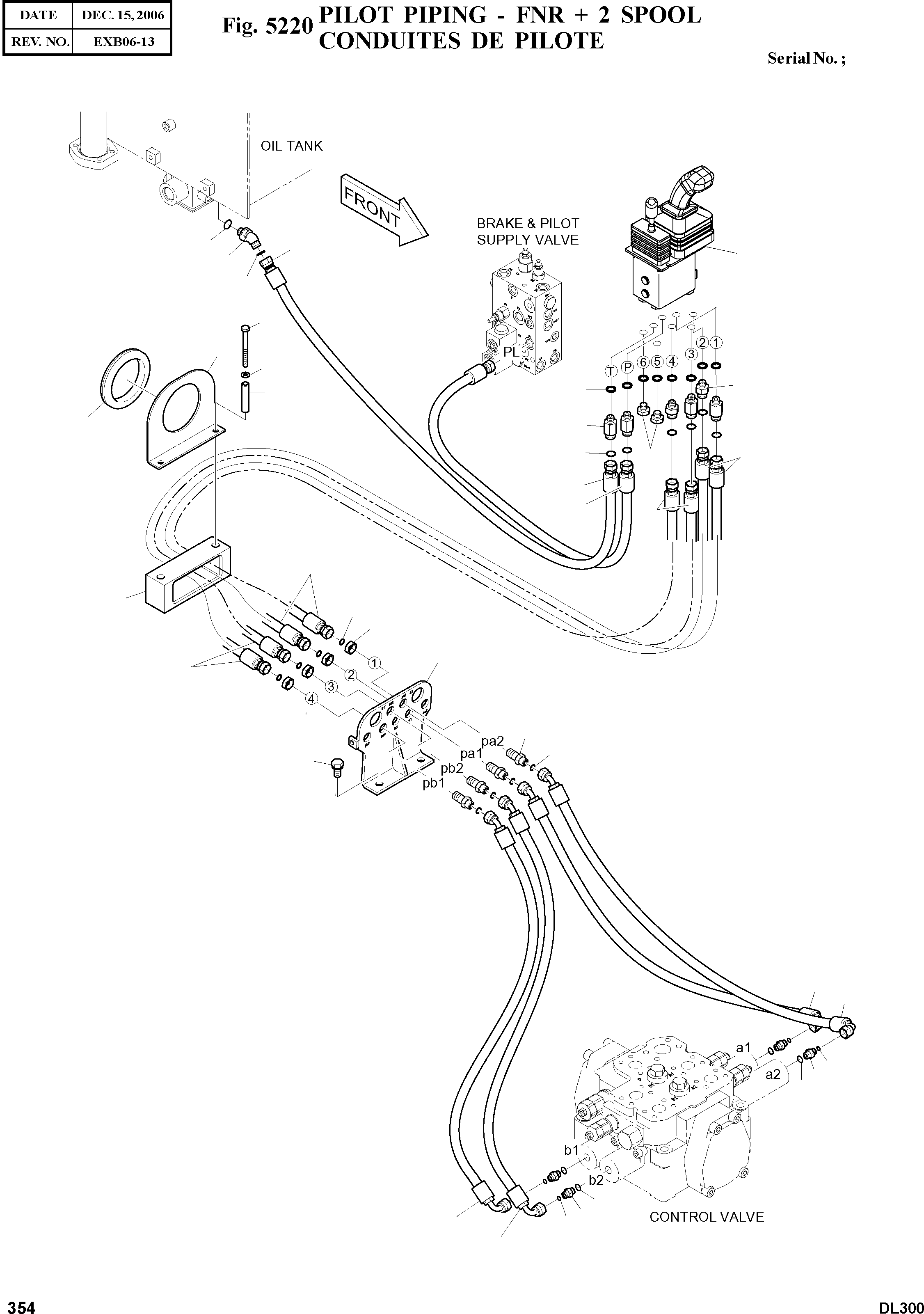 | DATE | DEC. 15, 2006 |
|---|---|
| REV. NO. | EXB06-13 |

Fig. 5220 PILOT PIPING - FNR + 2 SPOOL
CONDUITES DE PILOTE

Serial No. ;

OIL TANK

FRONT

BRAKE & PILOT SUPPLY VALVE

PL

T P 6 5 4 3 2 1

1
2
3
4

pa2
pa1
pb2
pb1

a1
a2
b1
b2

CONTROL VALVE

354

DL300