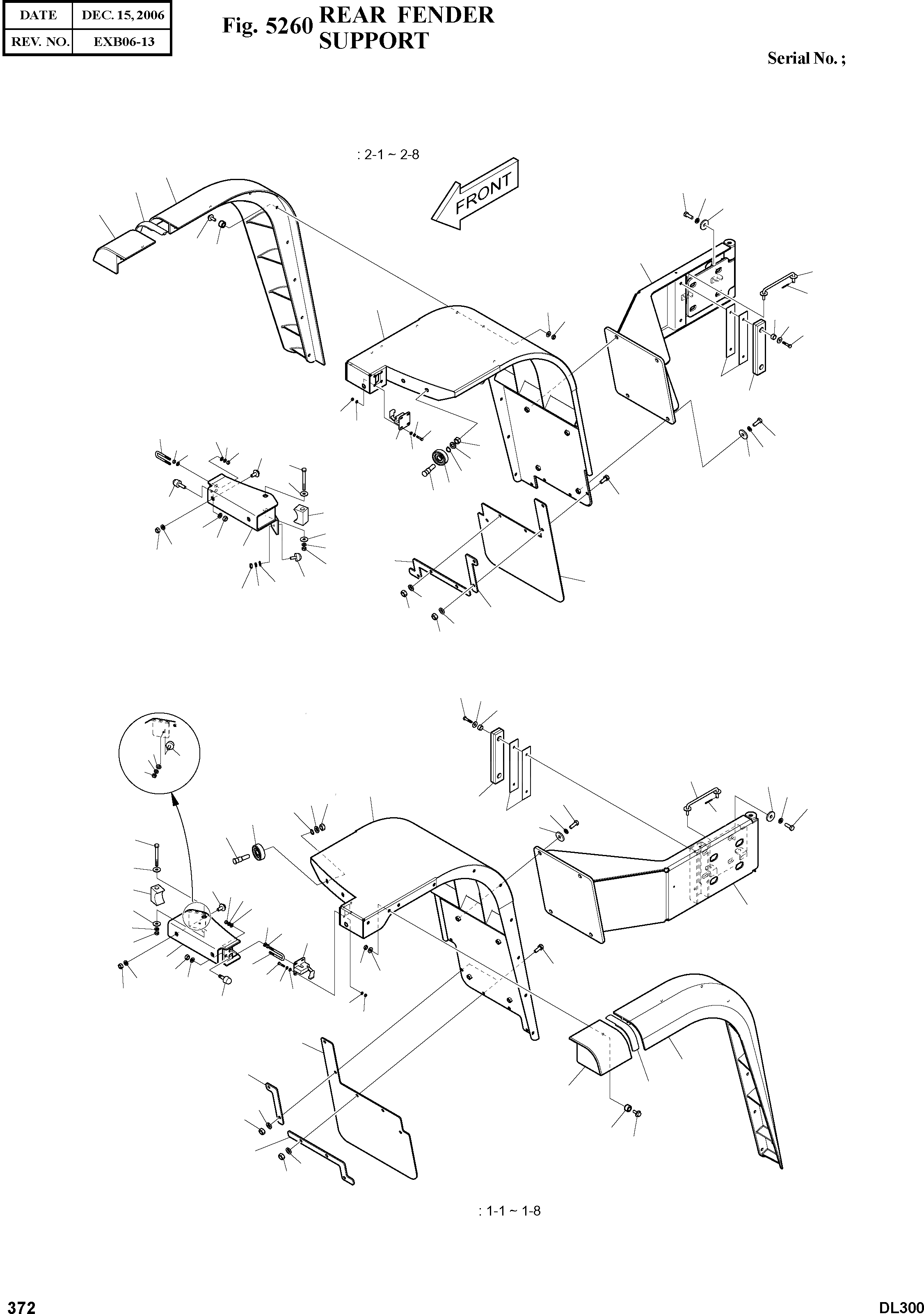 | DATE | DEC. 15, 2006 |
|---|---|
| REV. NO. | EXB06-13 |

Fig. 5260 REAR FENDER SUPPORT

Serial No. ;

: 2-1 ~ 2-8

FRONT

: 1-1 ~ 1-8

372

DL300