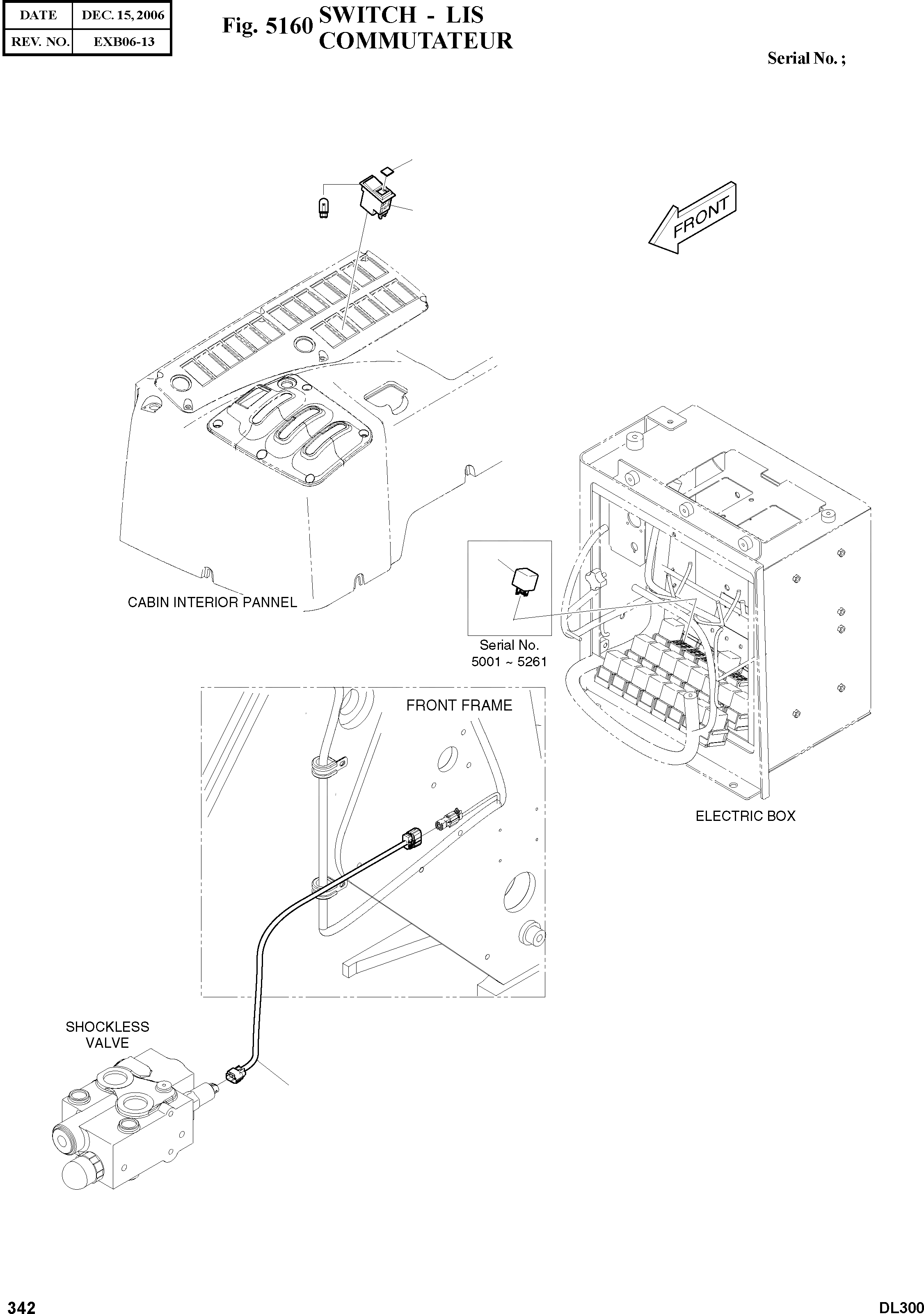 | DATE | DEC. 15, 2006 |
|---|---|
| REV. NO. | EXB06-13 |

Fig. 5160 SWITCH - LIS COMMUTATEUR

Serial No. ;

FRONT

CABIN INTERIOR PANNEL

Serial No. 5001 ~ 5261

FRONT FRAME

ELECTRIC BOX

SHOCKLESS VALVE

342

DL300