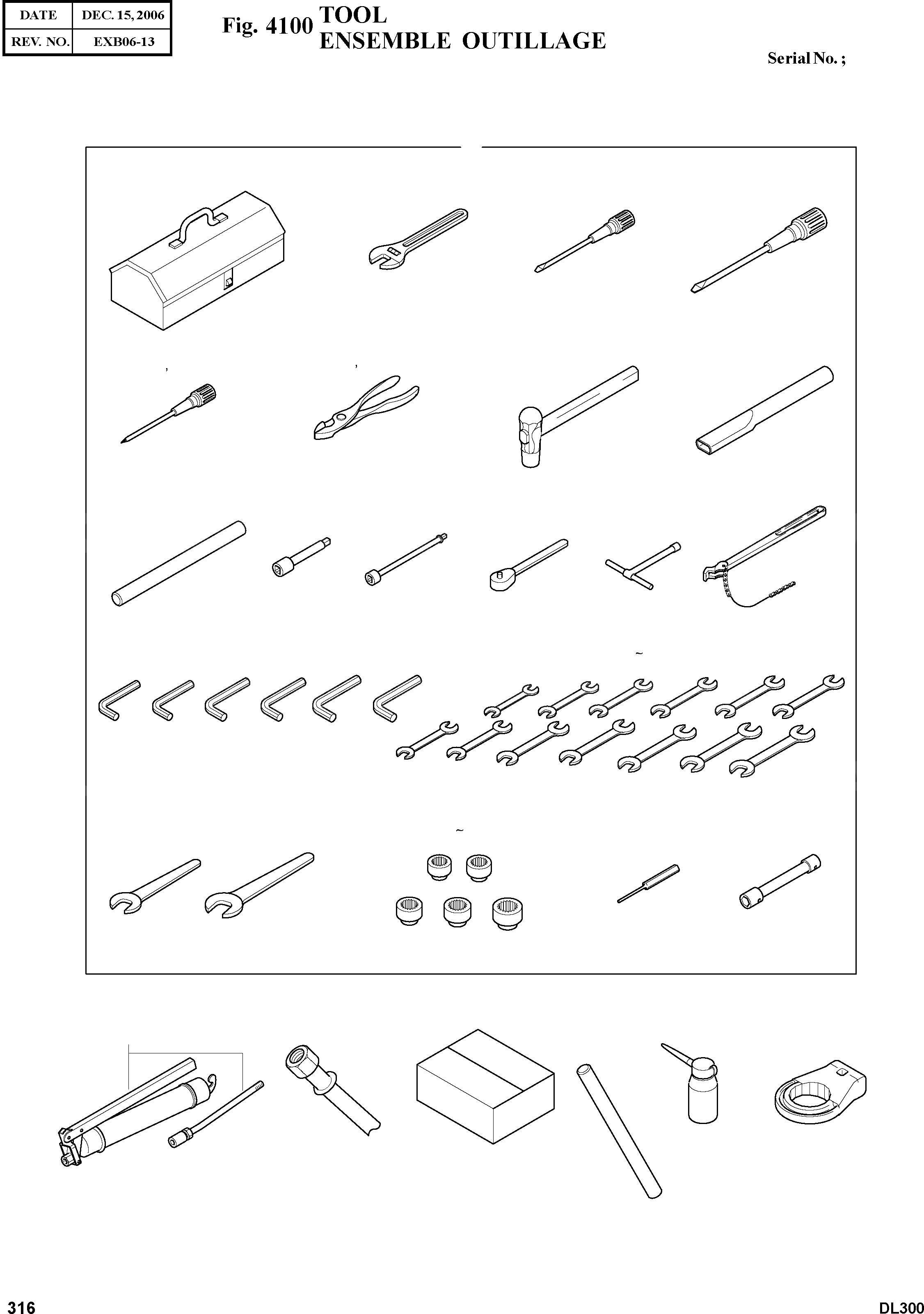 | DATE | DEC. 15, 2006 |
|---|---|
| REV. NO. | EXB06-13 |

Fig. 4100 TOOL
ENSEMBLE OUTILLAGE

Serial No. ;

316

DL300