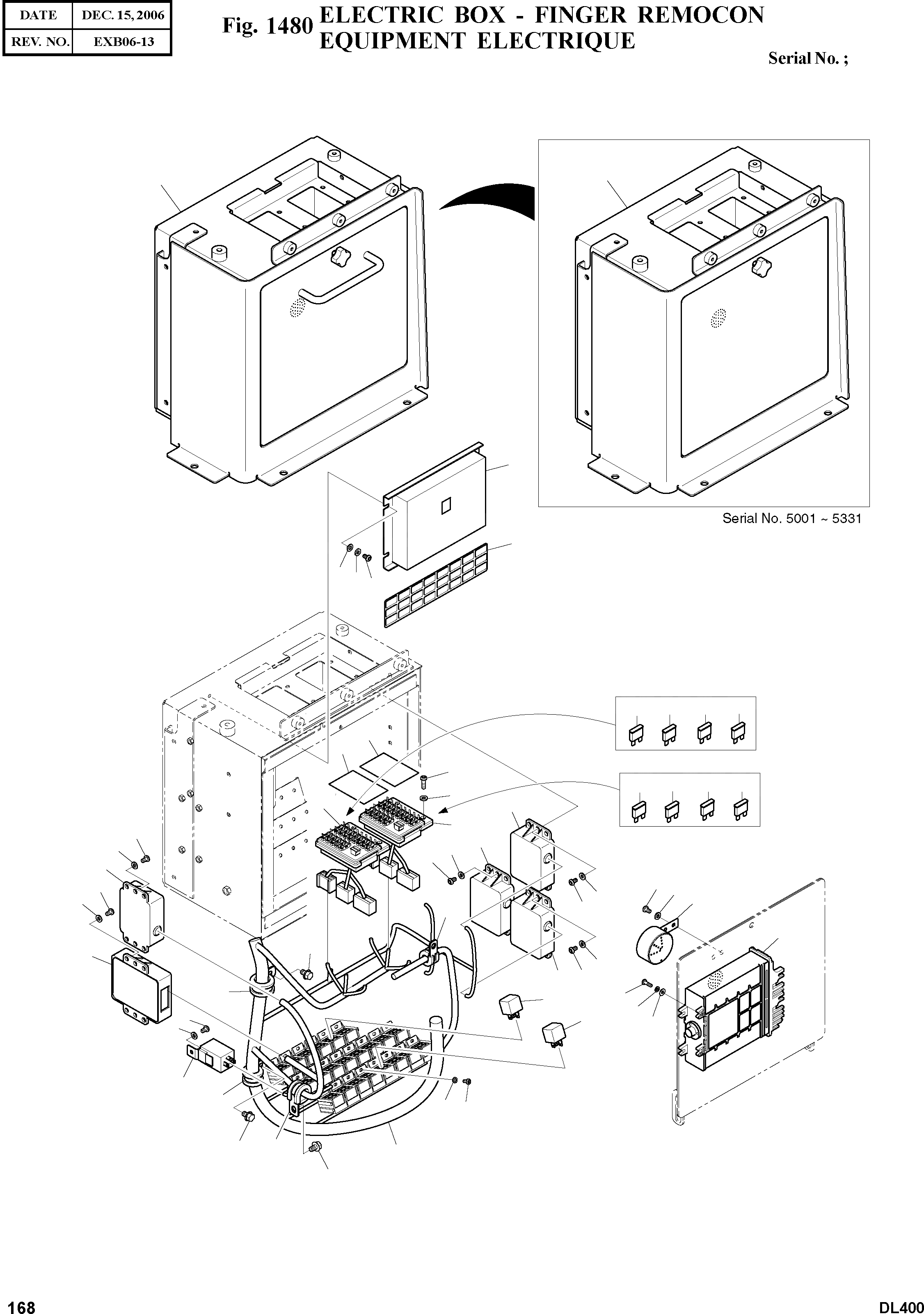 | DATE | DEC. 15, 2006 |
|---|---|
| REV. NO. | EXB06-13 |

Fig. 1480 ELECTRIC BOX - FINGER REMOCON
EQUIPMENT ELECTRIQUE

Serial No. ;

Serial No. 5001 ~ 5331

168

DL400