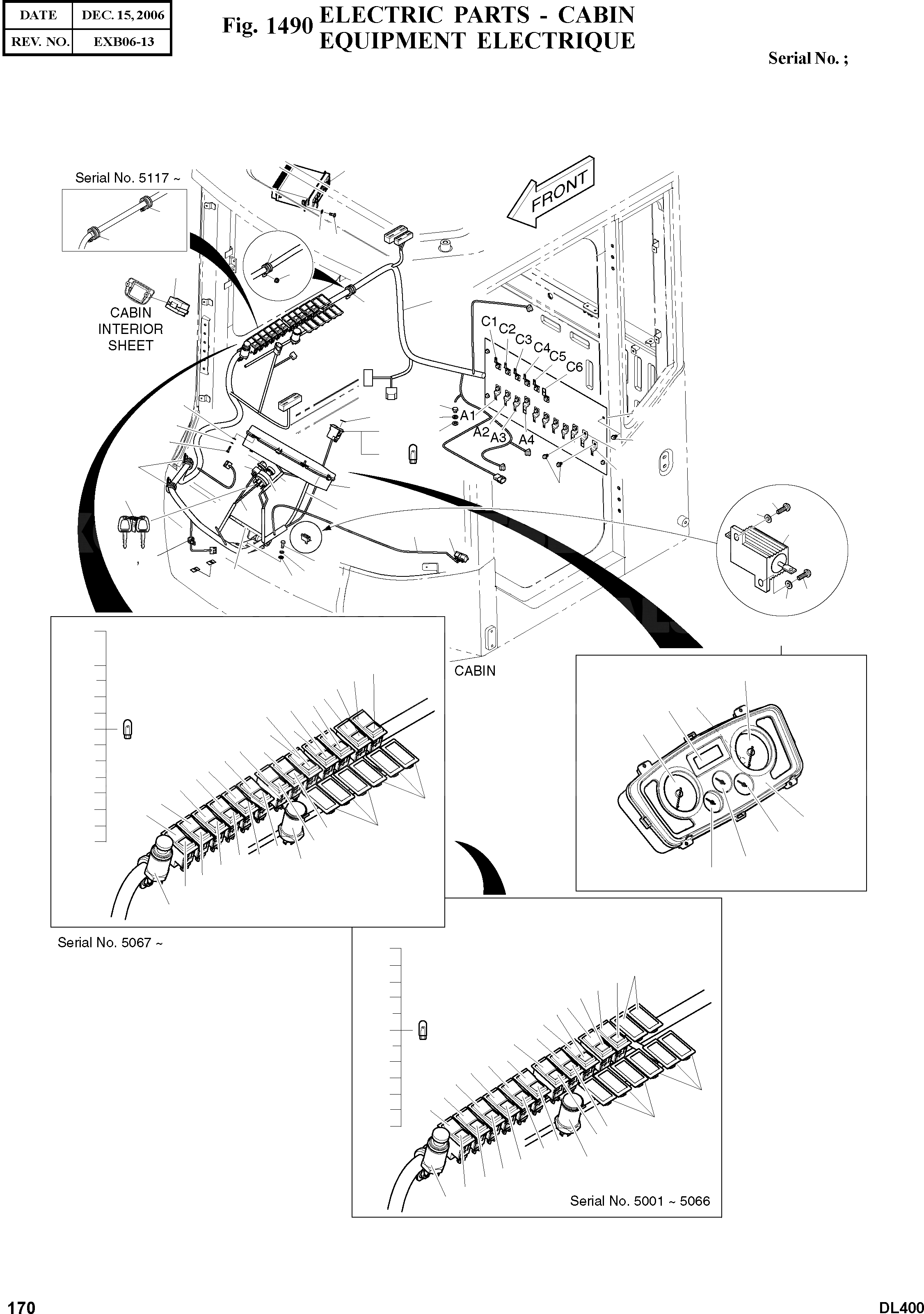 | DATE | DEC. 15, 2006 |
|---|---|
| REV. NO. | EXB06-13 |

Fig. 1490 ELECTRIC PARTS - CABIN
EQUIPMENT ELECTRIQUE

Serial No. ;

Serial No. 5117 ~

FRONT

CABIN INTERIOR SHEET

C1 C2 C3 C4 C5 C6

A1 A2 A3 A4

CABIN

Serial No. 5067 ~

Serial No. 5001 ~ 5066

170

DL400