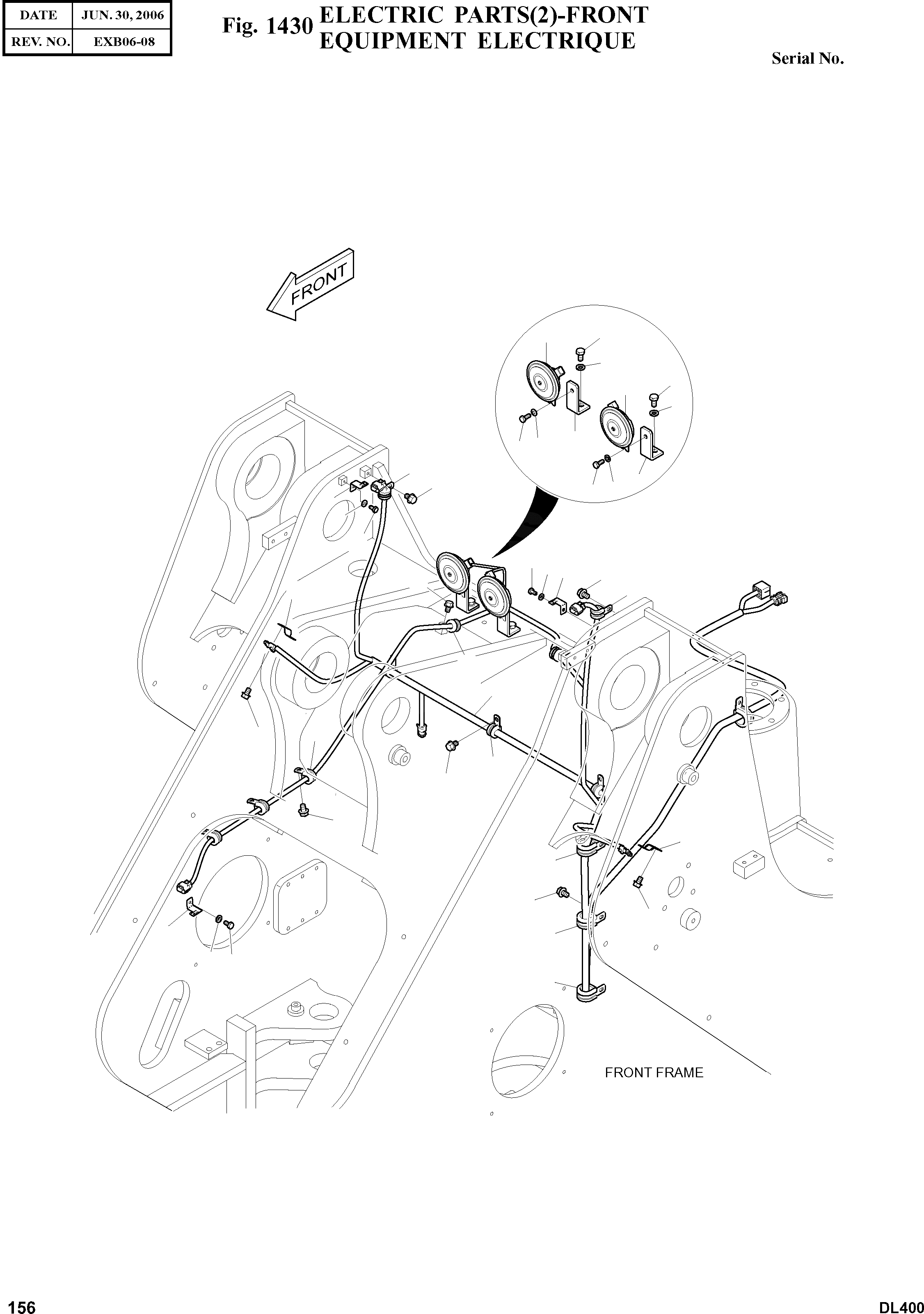 | DATE | JUN. 30, 2006 |
|---|---|
| REV. NO. | EXB06-08 |

Fig. 1430 ELECTRIC PARTS(2)-FRONT
EQUIPMENT ELECTRIQUE

Serial No.

FRONT

FRONT FRAME

156

DL400