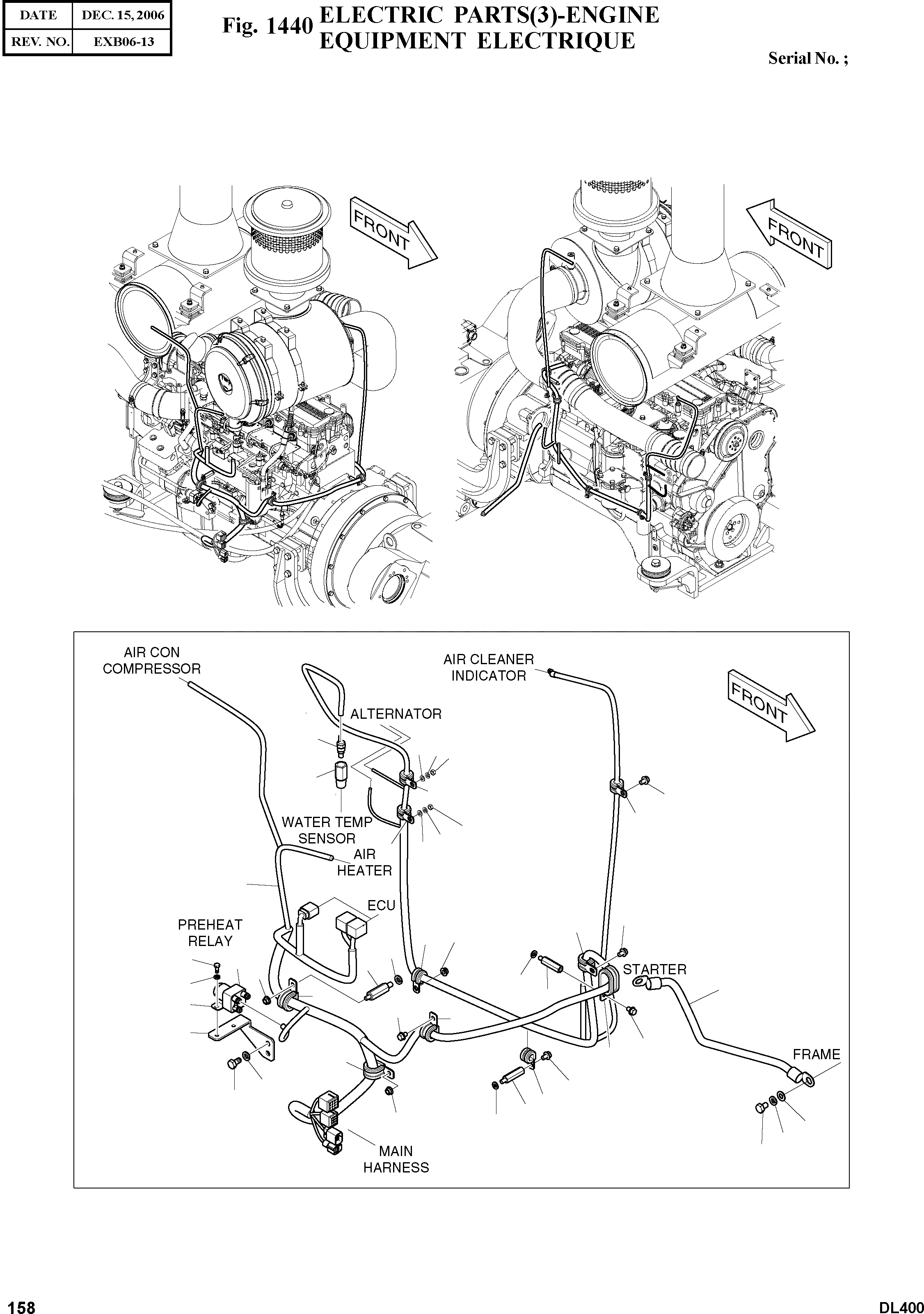 | DATE | DEC. 15, 2006 |
|---|---|
| REV. NO. | EXB06-13 |

Fig. 1440 ELECTRIC PARTS(3)-ENGINE
EQUIPMENT ELECTRIQUE

Serial No. ;

FRONT

FRONT

AIR CON COMPRESSOR

AIR CLEANER INDICATOR

FRONT

ALTERNATOR

WATER TEMP SENSOR

AIR HEATER

ECU

PREHEAT RELAY

STARTER

FRAME

MAIN HARNESS

158

DL400