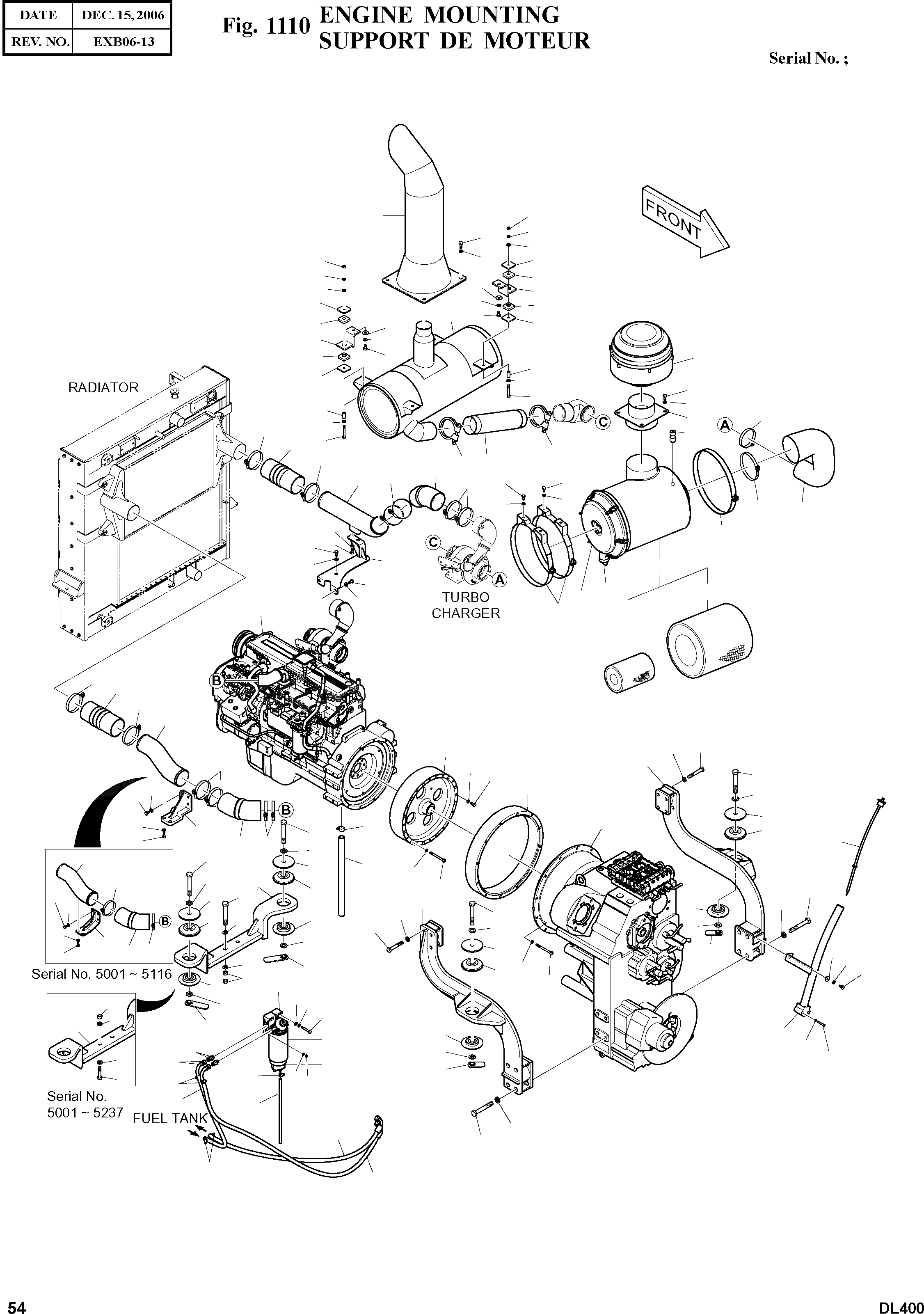 | DATE | DEC. 15, 2006 |
|---|---|
| REV. NO. | EXB06-13 |

Fig. 1110 ENGINE MOUNTING
SUPPORT DE MOTEUR

Serial No. ;

FRONT

RADIATOR

C

A

C

A

TURBO CHARGER

B

B

B

Serial No. 5001 ~ 5116

Serial No. 5001 ~ 5237

FUEL TANK

54

DL400