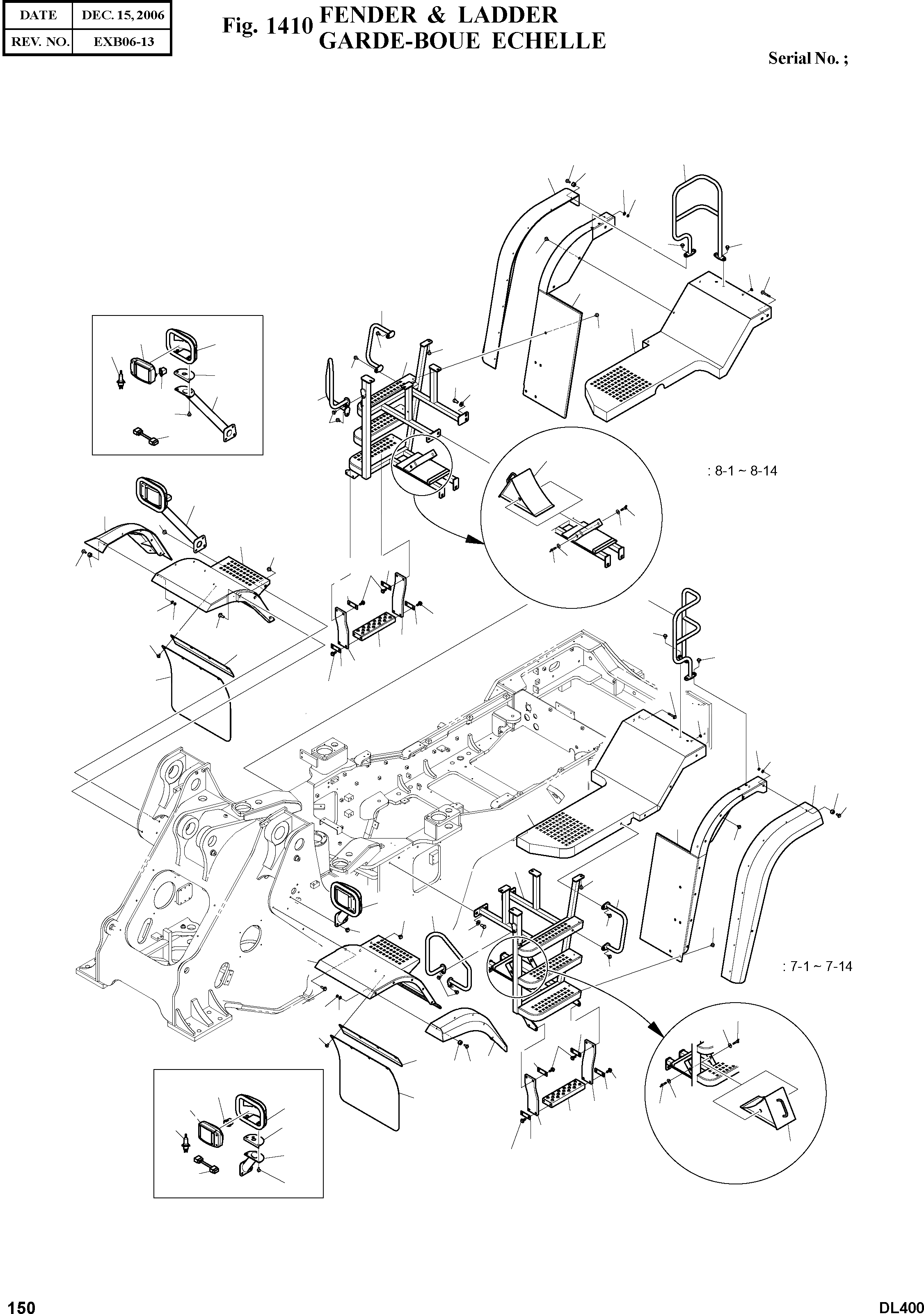 | DATE | DEC. 15, 2006 |
|---|---|
| REV. NO. | EXB06-13 |

Fig. 1410 FENDER & LADDER
GARDE-BOUE ECHELLE

Serial No. ;

: 8-1 ~ 8-14

: 7-1 ~ 7-14

150

DL400