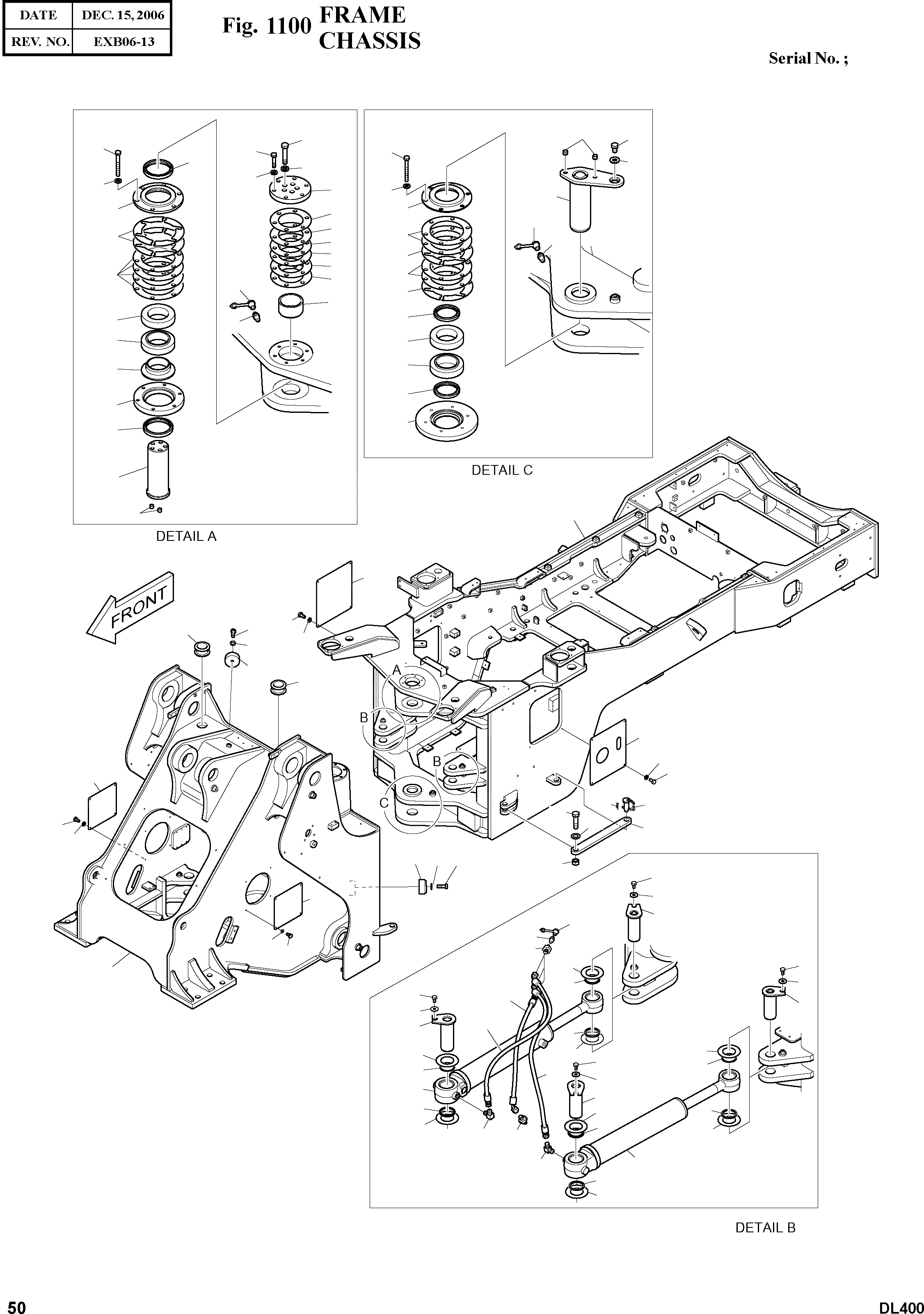 | DATE | DEC. 15, 2006 |
|---|---|
| REV. NO. | EXB06-13 |

Fig. 1100 FRAME CHASSIS

Serial No. ;

DETAIL C

DETAIL A

FRONT

A

B

B

C

DETAIL B

50

DL400